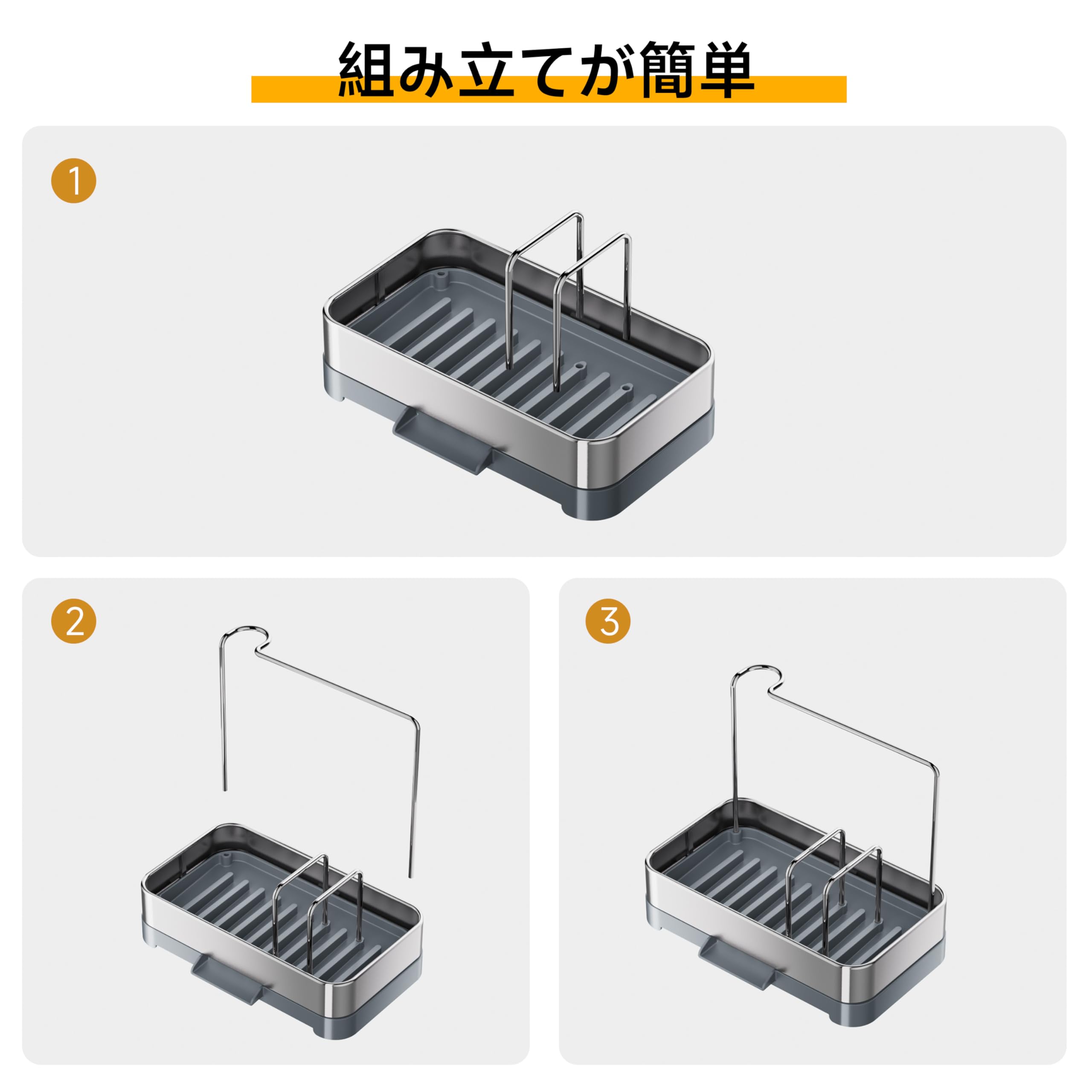 組み立てが簡単

1

2

3