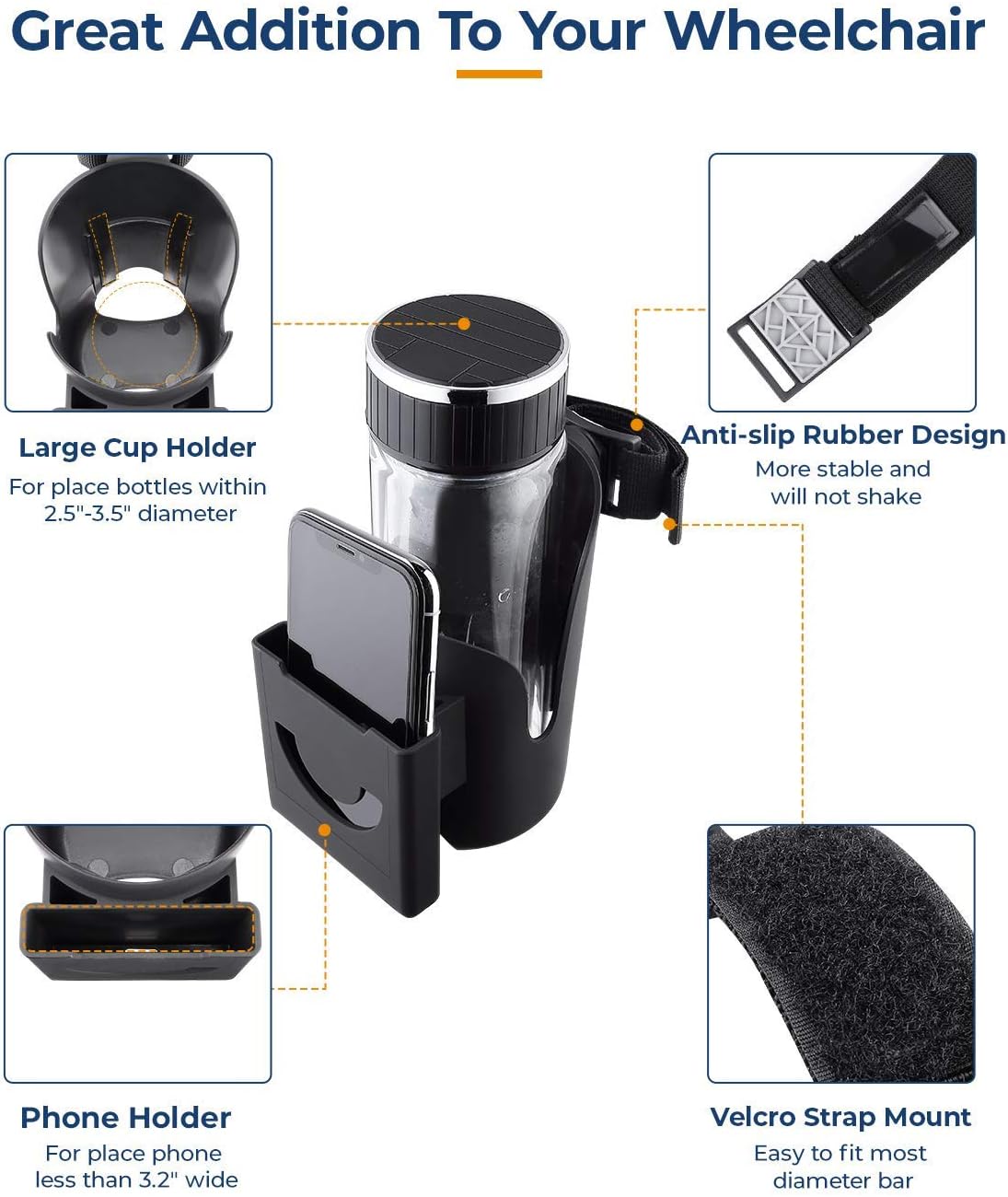 Great Addition To Your Wheelchair

Large Cup Holder
For place bottles within 2.5"-3.5" diameter

Anti-slip Rubber Design
More stable and will not shake

Phone Holder
For place phone less than 3.2" wide

Velcro Strap Mount
Easy to fit most diameter bar