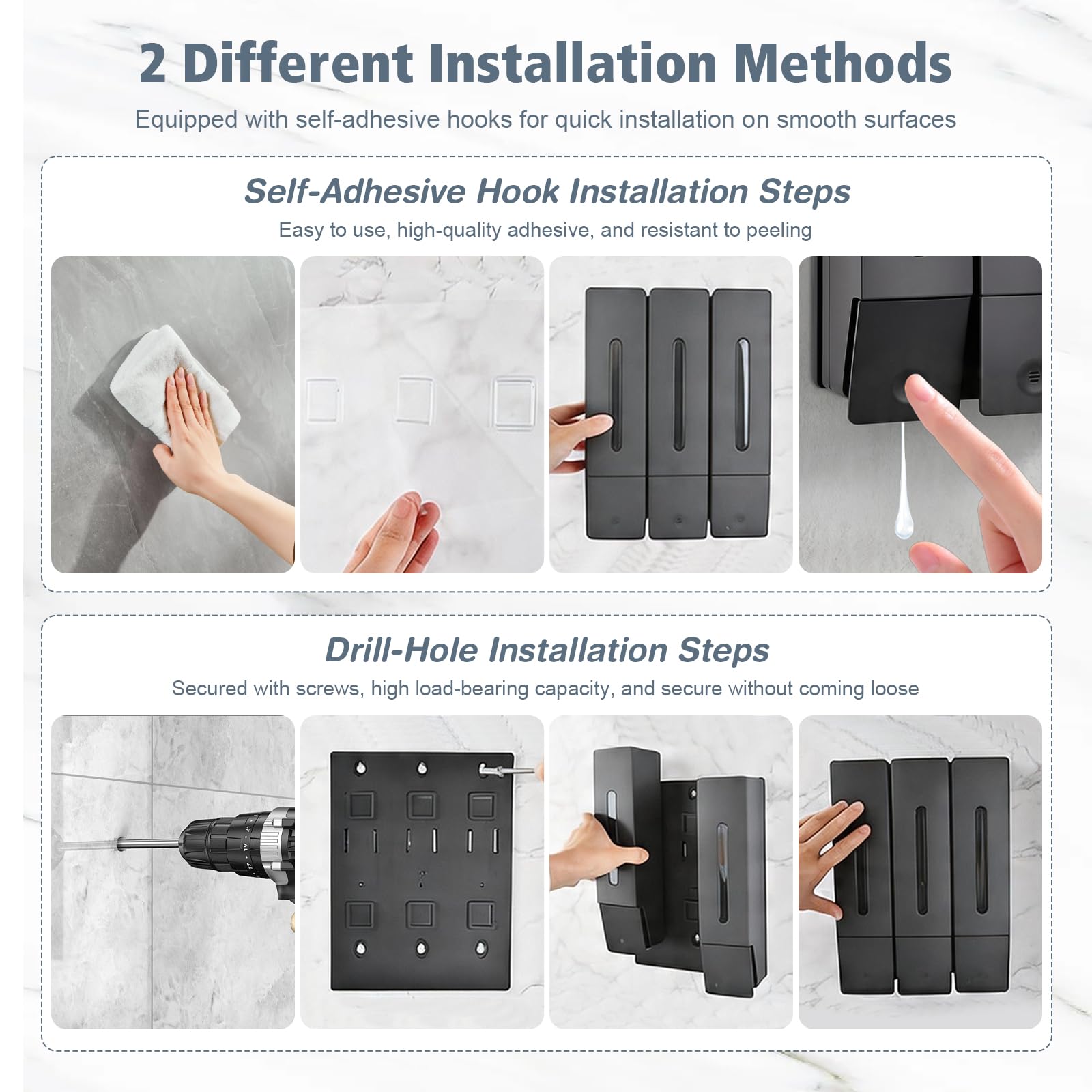 2 Different Installation Methods

Equipped with self-adhesive hooks for quick installation on smooth surfaces

Self-Adhesive Hook Installation Steps

Easy to use, high-quality adhesive, and resistant to peeling

Drill-Hole Installation Steps

Secured with screws, high load-bearing capacity, and secure without coming loose