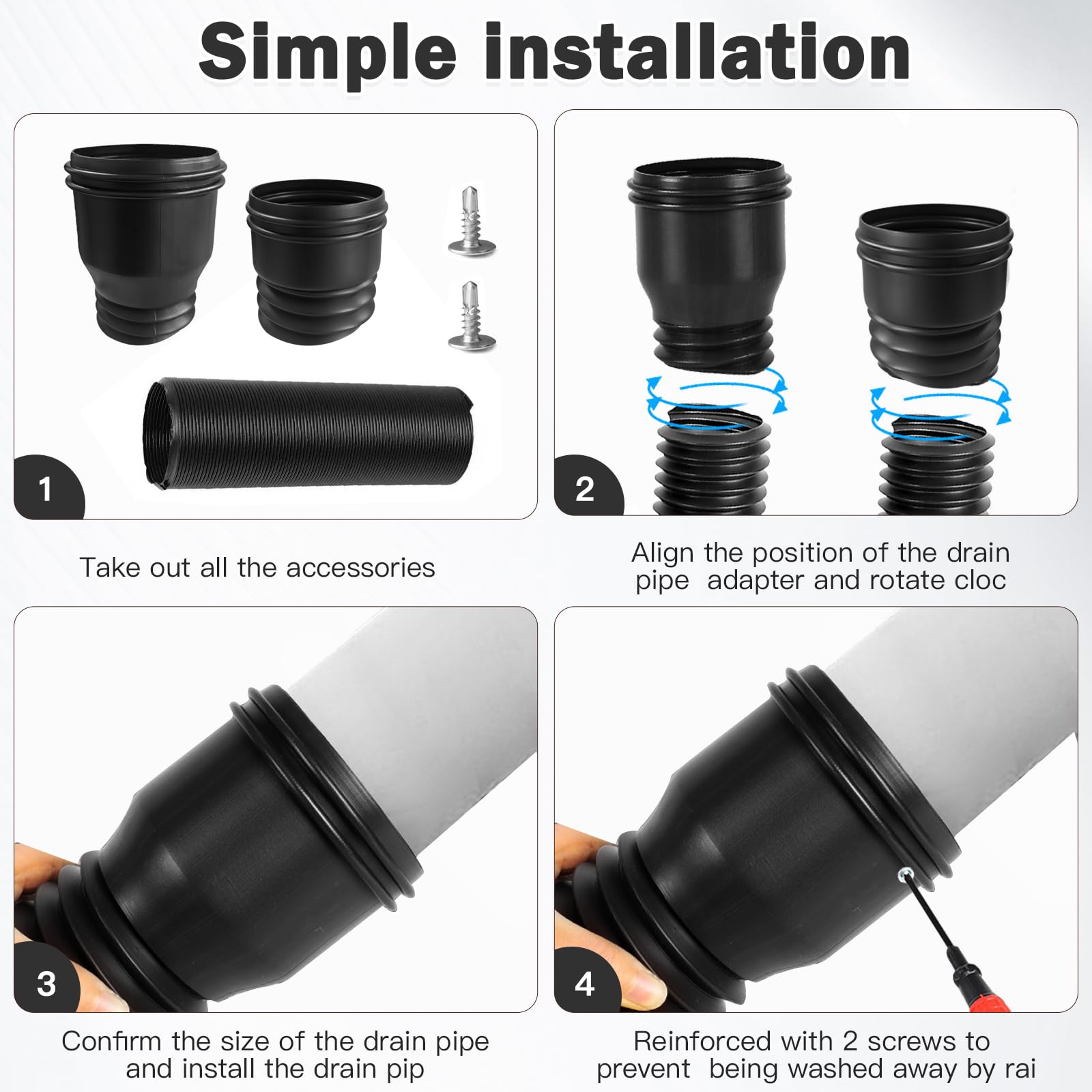 Simple installation

1

Take out all the accessories

2

Align the position of the drain pipe adapter and rotate cloc

3

Confirm the size of the drain pipe and install the drain pip

4

Reinforced with 2 screws to prevent being washed away by rai