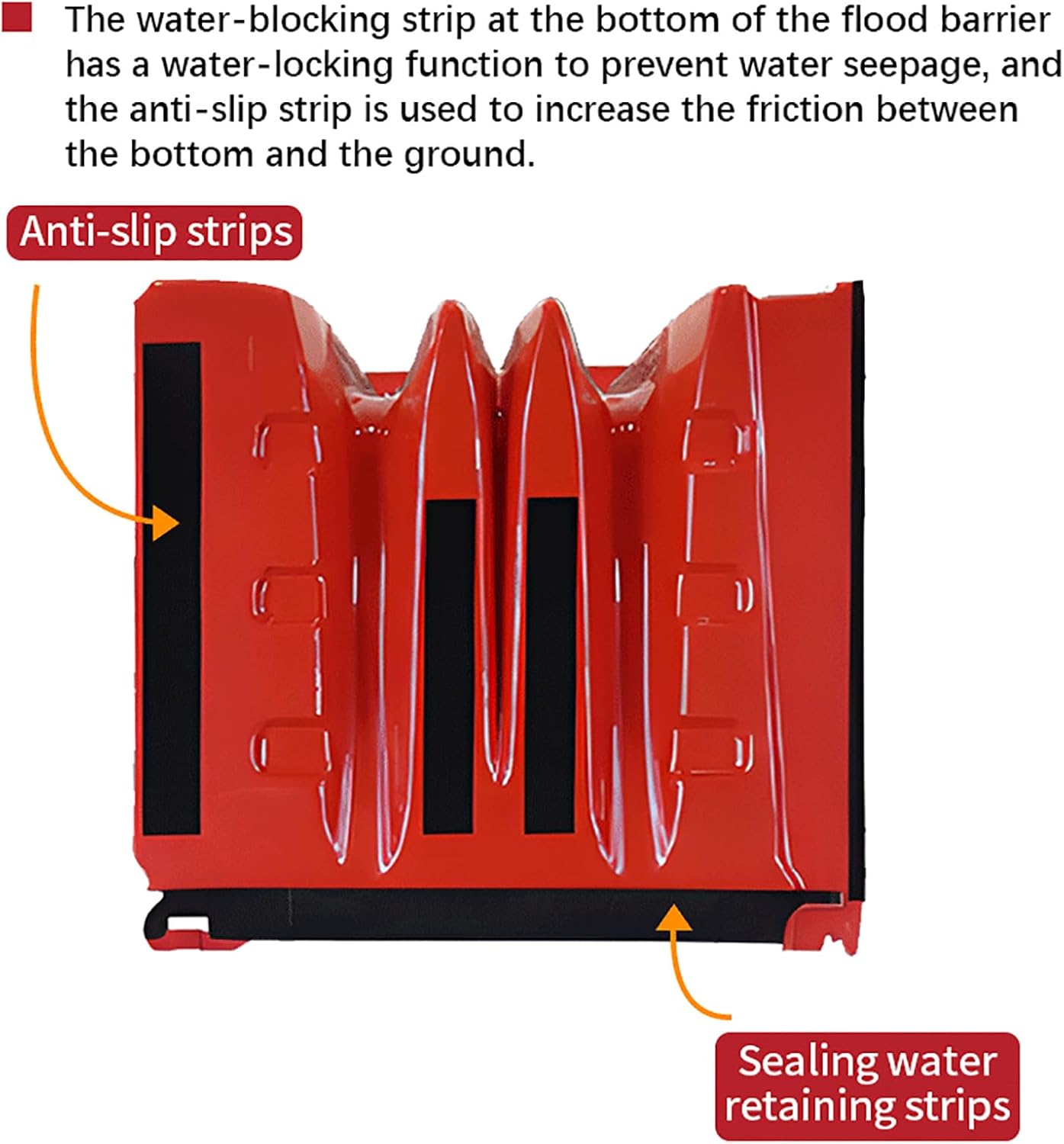 The water-blocking strip at the bottom of the flood barrier has a water-locking function to prevent water seepage, and the anti-slip strip is used to increase the friction between the bottom and the ground.

Anti-slip strips

Sealing water retaining strips