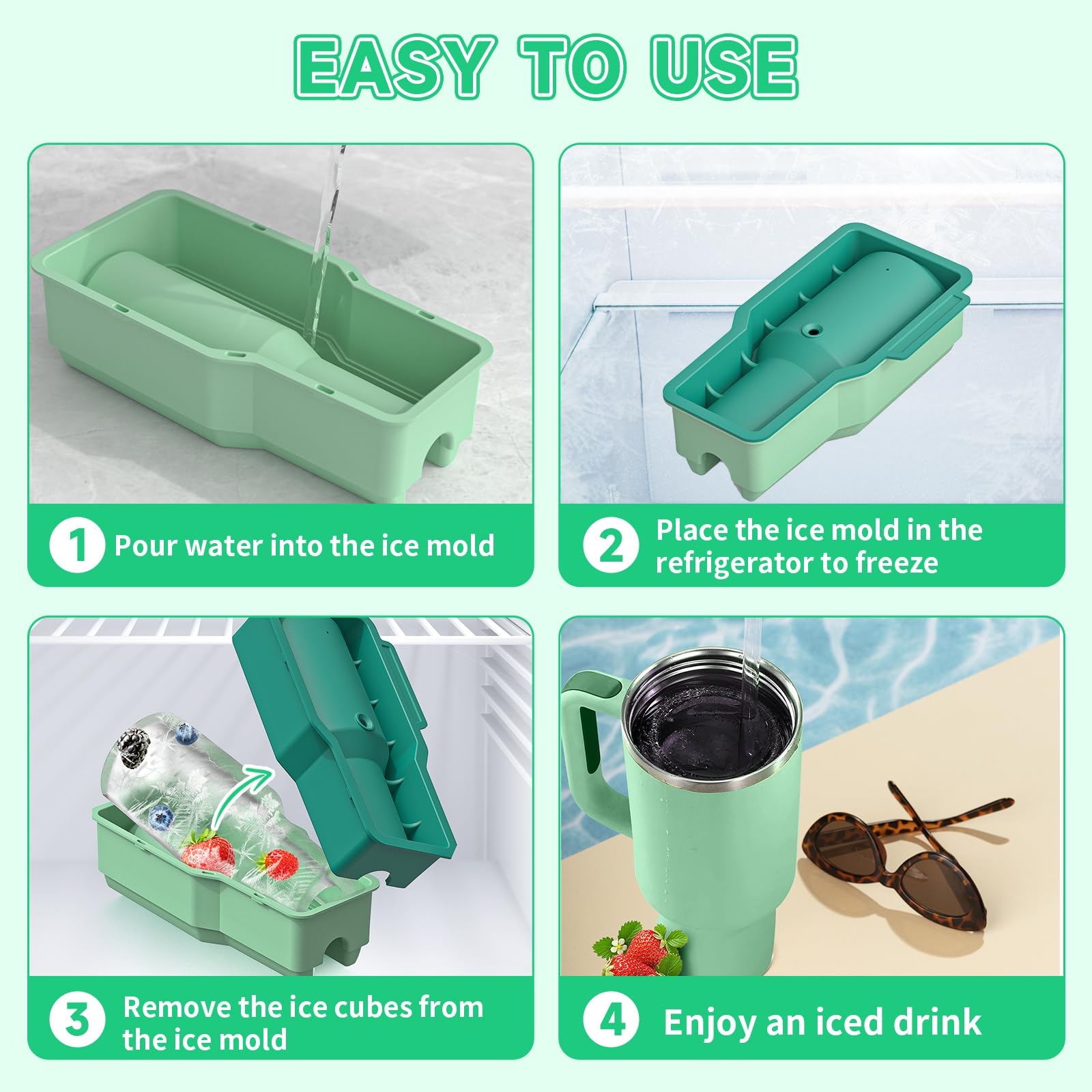 EASY TO USE

1 Pour water into the ice mold

2 Place the ice mold in the refrigerator to freeze

3 Remove the ice cubes from the ice mold

4 Enjoy an iced drink