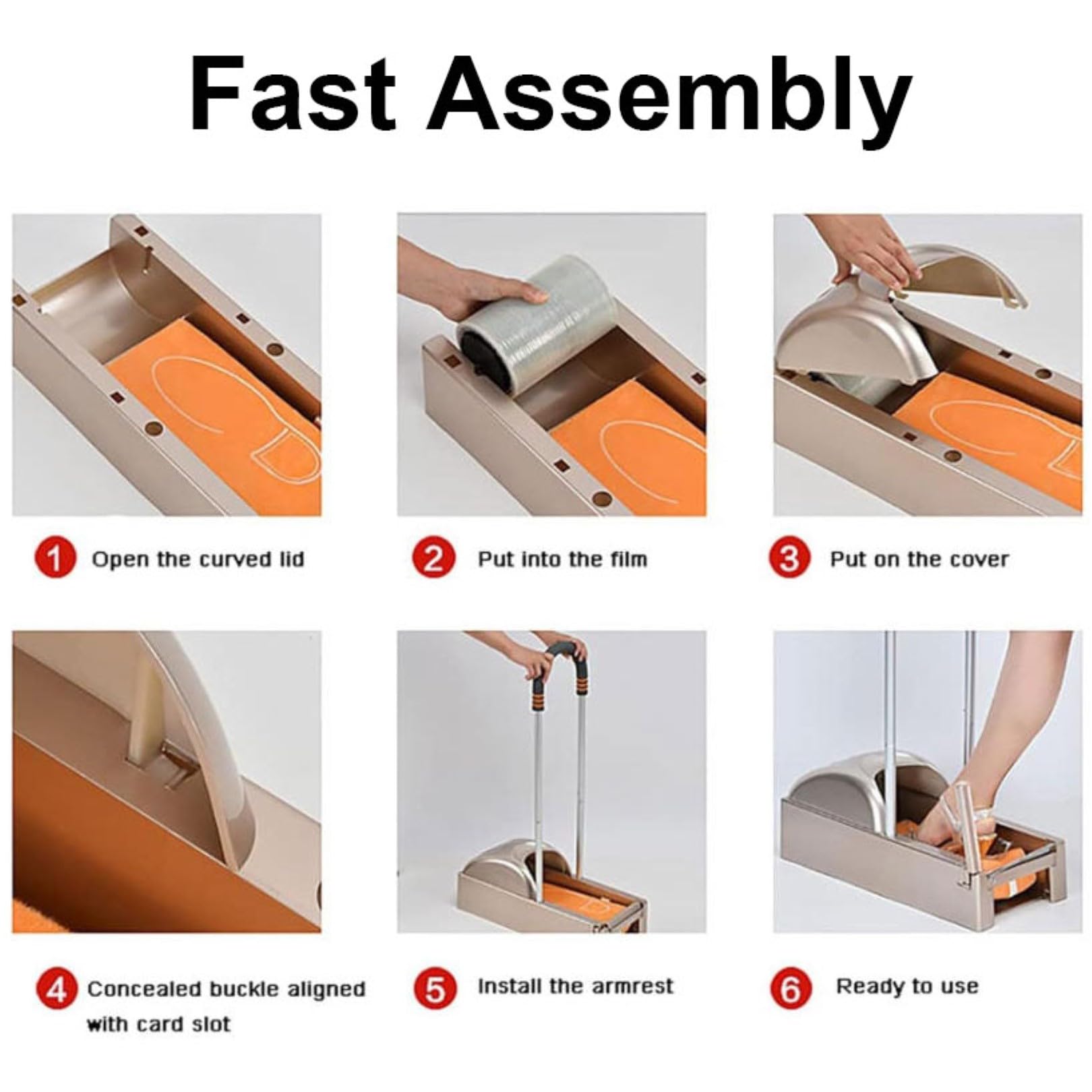 Fast Assembly

1 Open the curved lid

2 Put into the film

3 Put on the cover

4 Concealed buckle aligned with card slot

5 Install the armrest

6 Ready to use