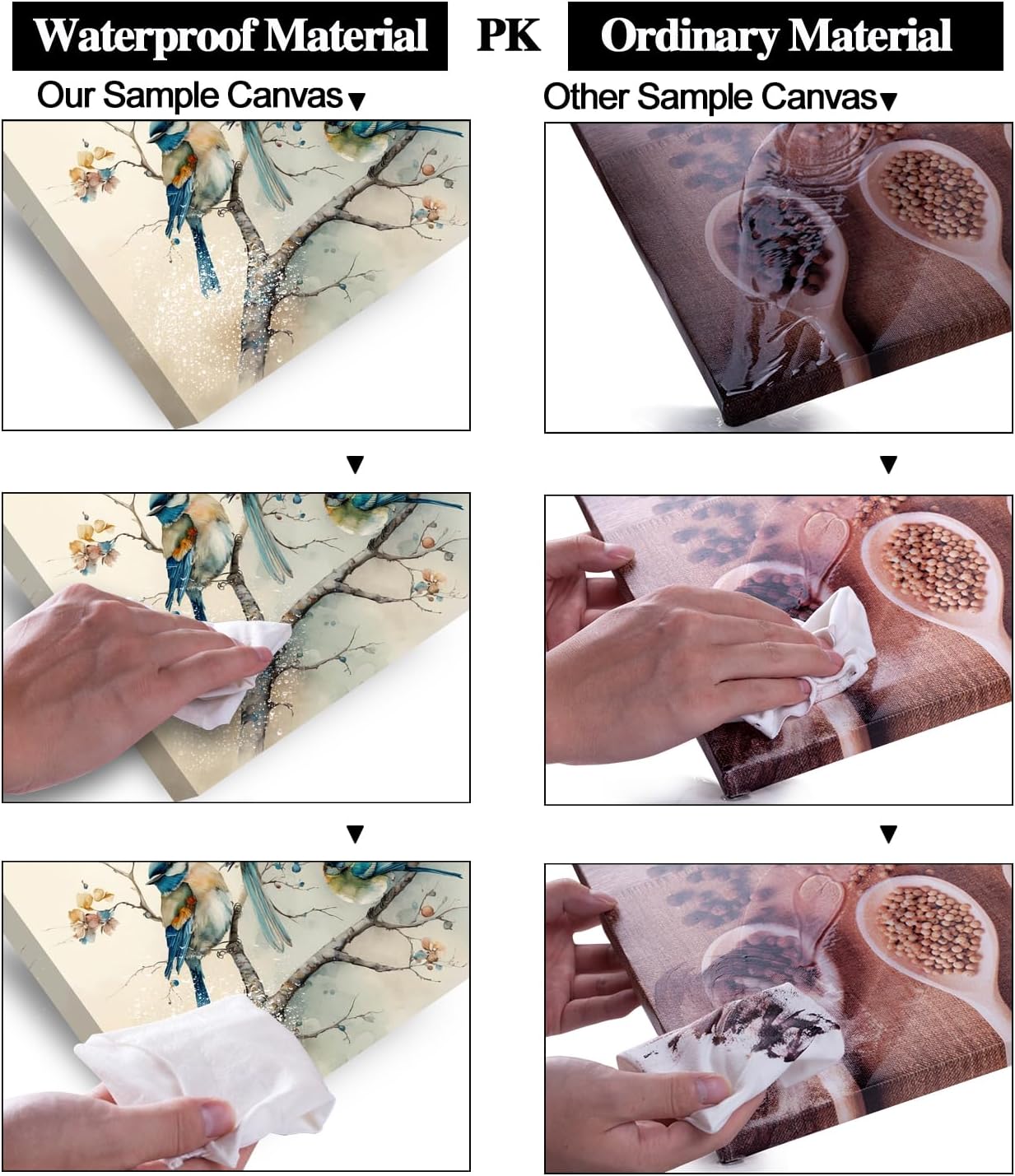 Waterproof Material PK Ordinary Material

Our Sample Canvas▼

Other Sample Canvas▼

▼

▼

▼

▼