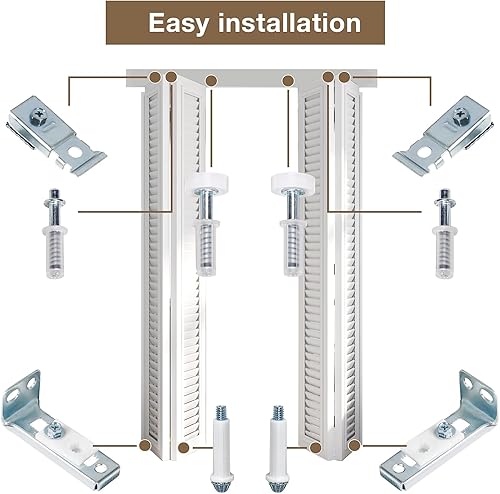 Easy installation