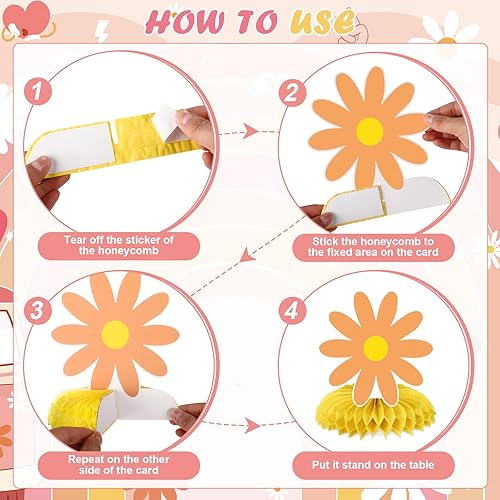 HOW TO USE

1
Tear off the sticker of the honeycomb

2
Stick the honeycomb to the fixed area on the card

3
Repeat on the other side of the card

4
Put it stand on the table