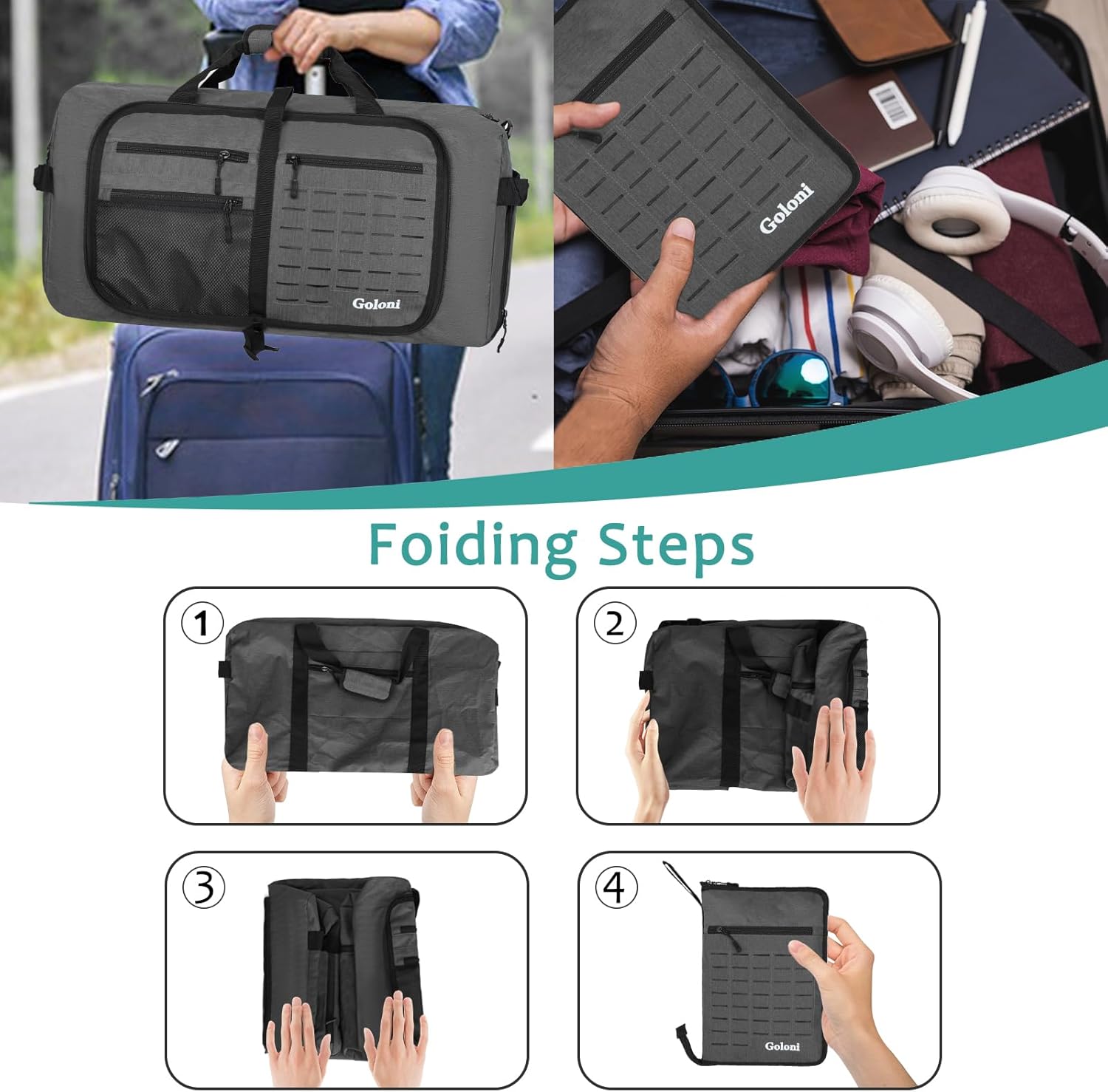 Goloni

Goloni

Foiding Steps

①

②

③

④

Goloni