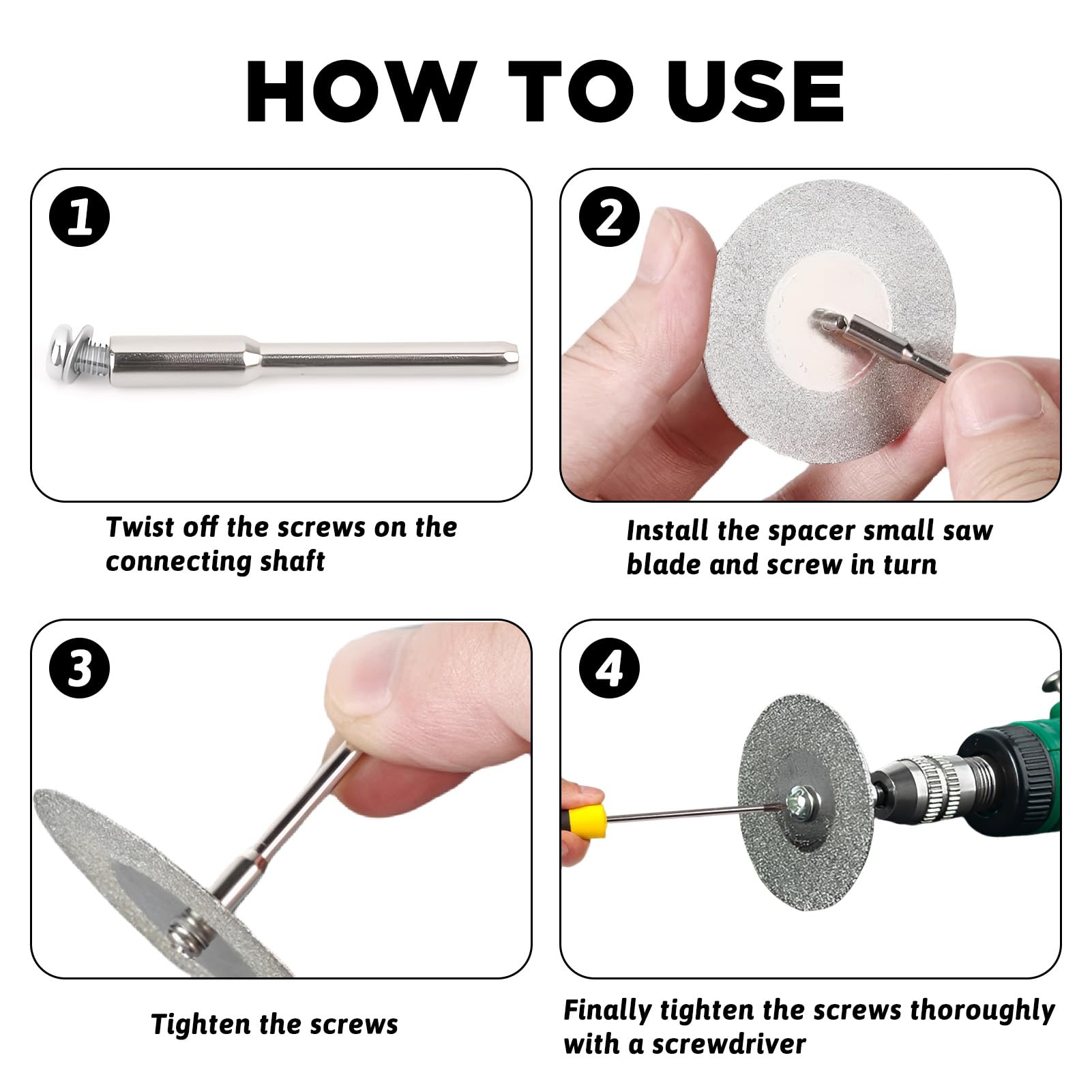 HOW TO USE

1

Twist off the screws on the connecting shaft

2

Install the spacer small saw blade and screw in turn

3

Tighten the screws

4

Finally tighten the screws thoroughly with a screwdriver