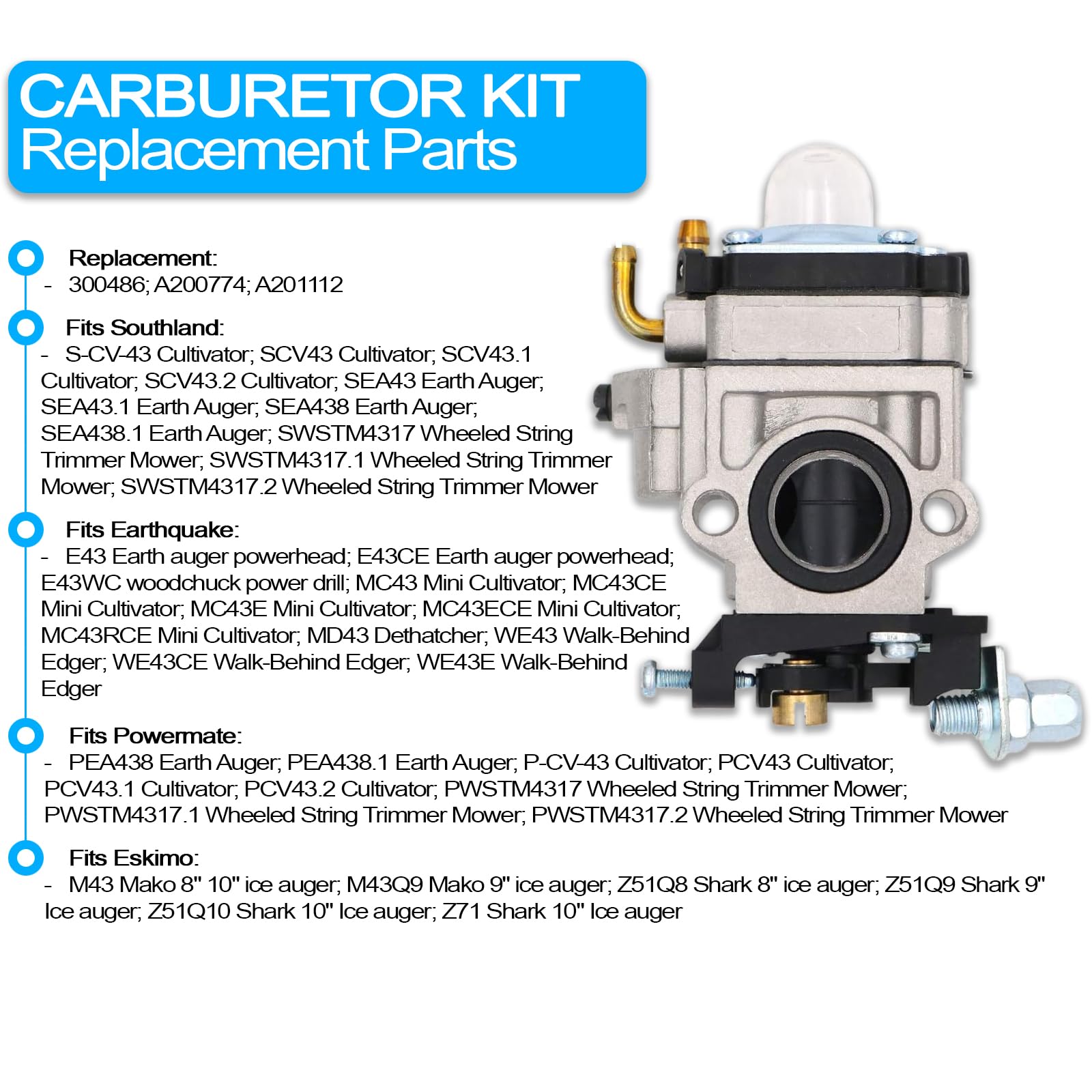 CARBURETOR KIT
Replacement Parts

Replacement:
- 300486; A200774; A201112

Fits Southland:
- S-CV-43 Cultivator; SCV43 Cultivator; SCV43.1 Cultivator; SCV43.2 Cultivator; SEA43 Earth Auger; SEA43.1 Earth Auger; SEA438 Earth Auger; SEA438.1 Earth Auger; SWSTM4317 Wheeled String Trimmer Mower; SWSTM4317.1 Wheeled String Trimmer Mower; SWSTM4317.2 Wheeled String Trimmer Mower

Fits Earthquake:
- E43 Earth auger powerhead; E43CE Earth auger powerhead; E43WC woodchuck power drill; MC43 Mini Cultivator; MC43CE Mini Cultivator; MC43E Mini Cultivator; MC43ECE Mini Cultivator; MC43RCE Mini Cultivator; MD43 Dethatcher; WE43 Walk-Behind Edger; WE43CE Walk-Behind Edger; WE43E Walk-Behind Edger

Fits Powermate:
- PEA438 Earth Auger; PEA438.1 Earth Auger; P-CV-43 Cultivator; PCV43 Cultivator; PCV43.1 Cultivator; PCV43.2 Cultivator; PWSTM4317 Wheeled String Trimmer Mower; PWSTM4317.1 Wheeled String Trimmer Mower; PWSTM4317.2 Wheeled String Trimmer Mower

Fits Eskimo:
- M43 Mako 8" 10" ice auger; M43Q9 Mako 9" ice auger; Z51Q8 Shark 8" ice auger; Z51Q9 Shark 9" Ice auger; Z51Q10 Shark 10" Ice auger; Z71 Shark 10" Ice auger