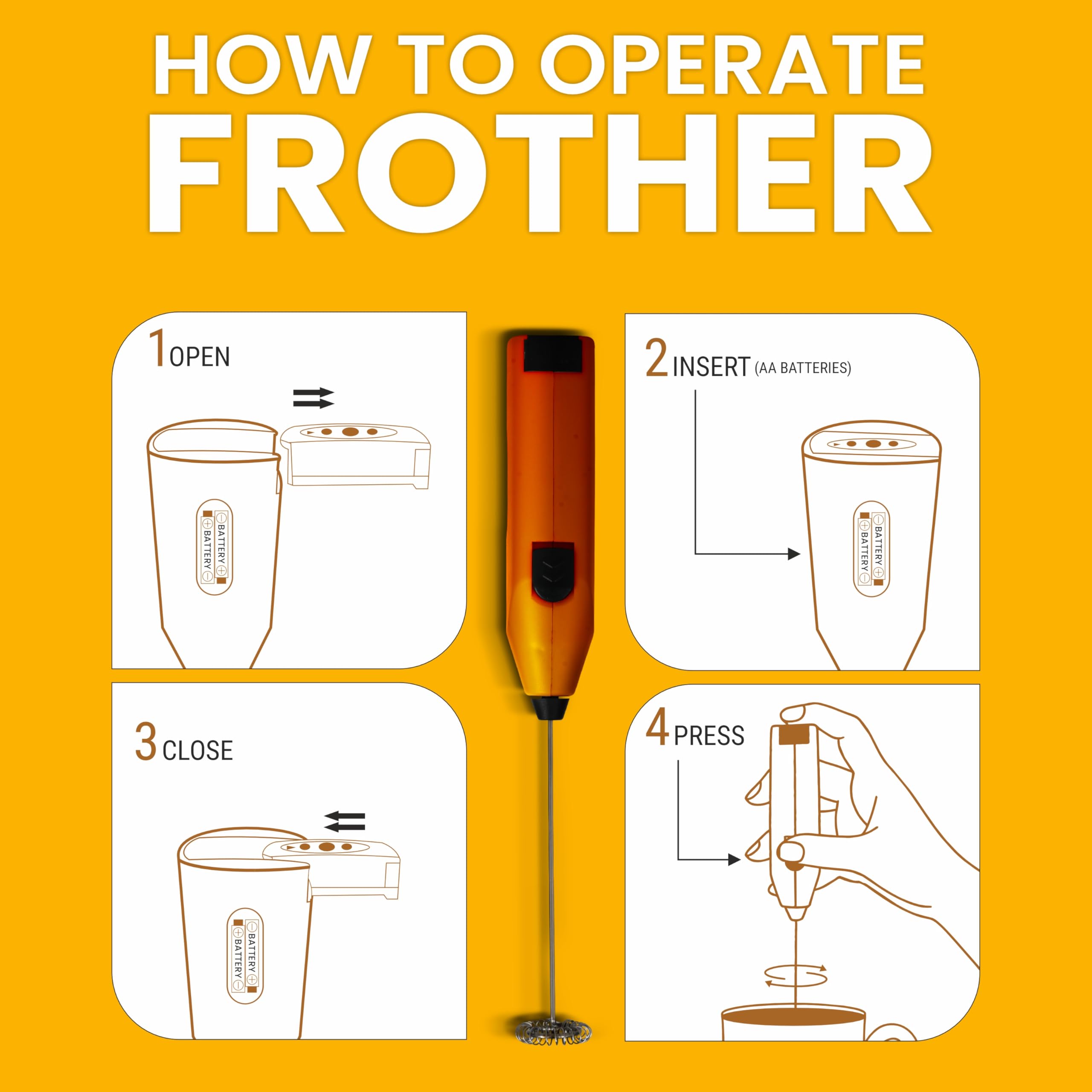 HOW TO OPERATE
FROTHER

1 OPEN

BATTERY
BATTERY

2 INSERT (AA BATTERIES)

BATTERY
BATTERY

3 CLOSE

BATTERY
BATTERY

4 PRESS