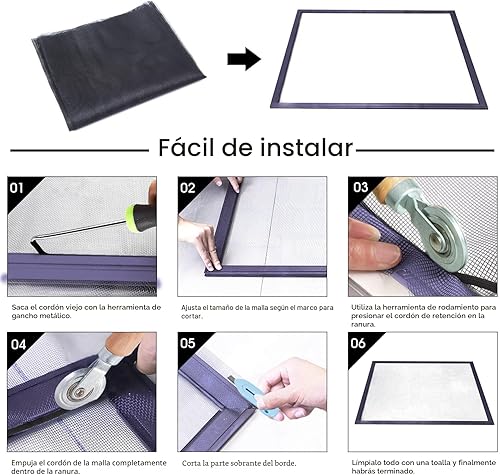 Fácil de instalar

01

Saca el cordón viejo con la herramienta de gancho metálico.

02

Ajusta el tamaño de la malla según el marco para cortar.

03

Utiliza la herramienta de rodamiento para presionar el cordón de retención en la ranura.

04

Empuja el cordón de la malla completamente dentro de la ranura.

05

Corta la parte sobrante del borde.

06

Límpialo todo con una toalla y finalmente habrás terminado.