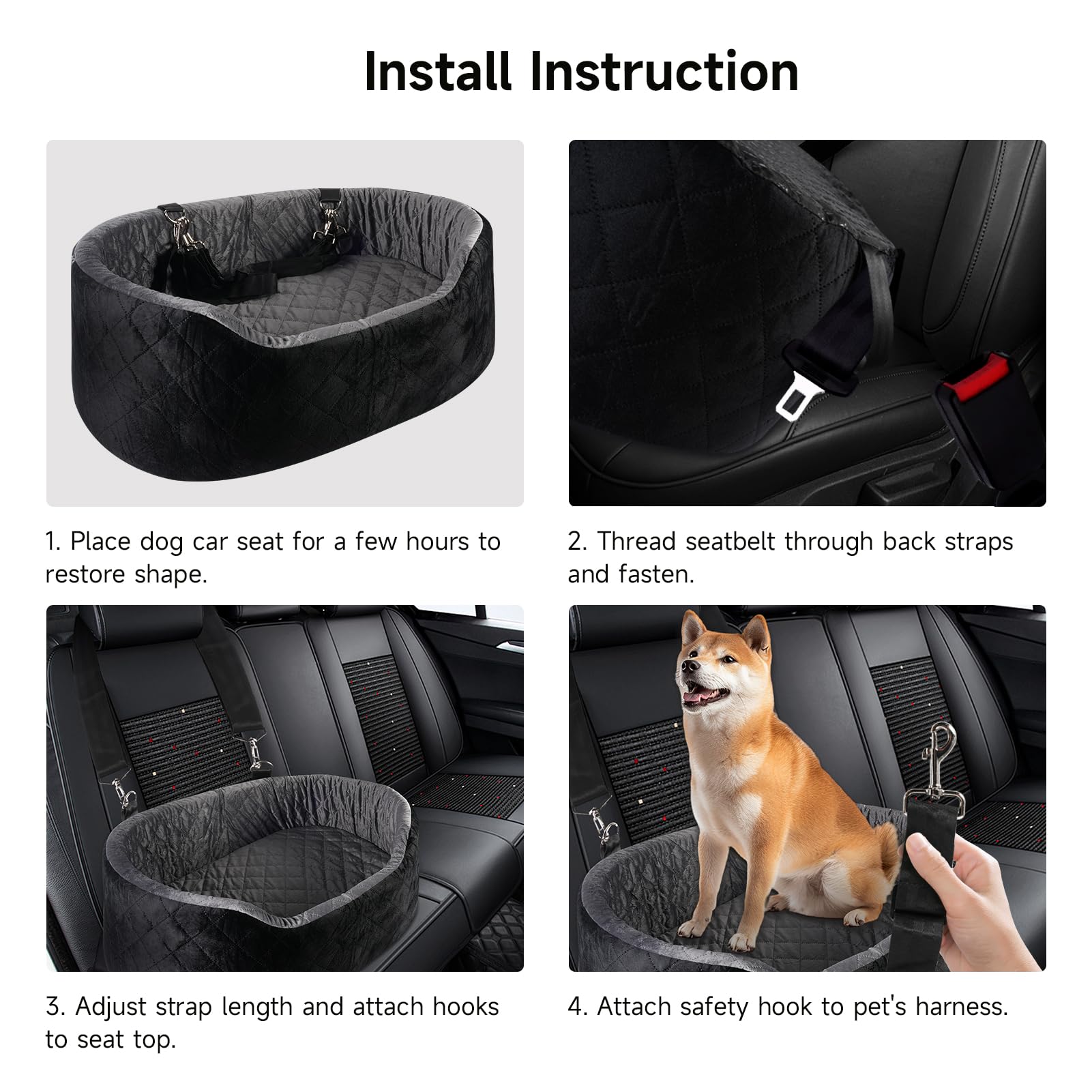 Install Instruction

1. Place dog car seat for a few hours to restore shape.

2. Thread seatbelt through back straps and fasten.

3. Adjust strap length and attach hooks to seat top.

4. Attach safety hook to pet's harness.