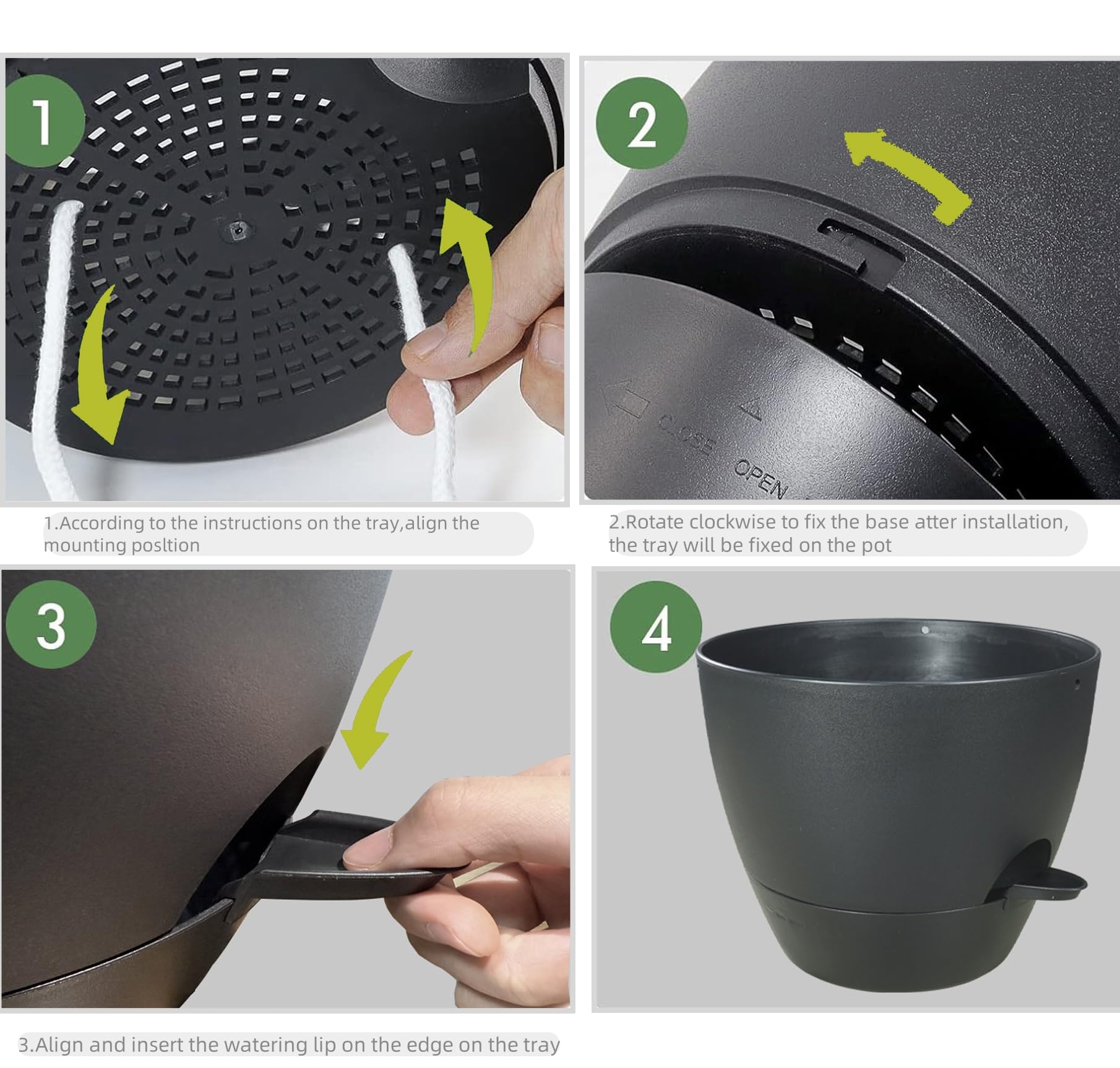 1

1.According to the instructions on the tray,align the mounting posltion

2

CLOSE

OPEN

2.Rotate clockwise to fix the base atter installation, the tray will be fixed on the pot

3

3.Align and insert the watering lip on the edge on the tray

4