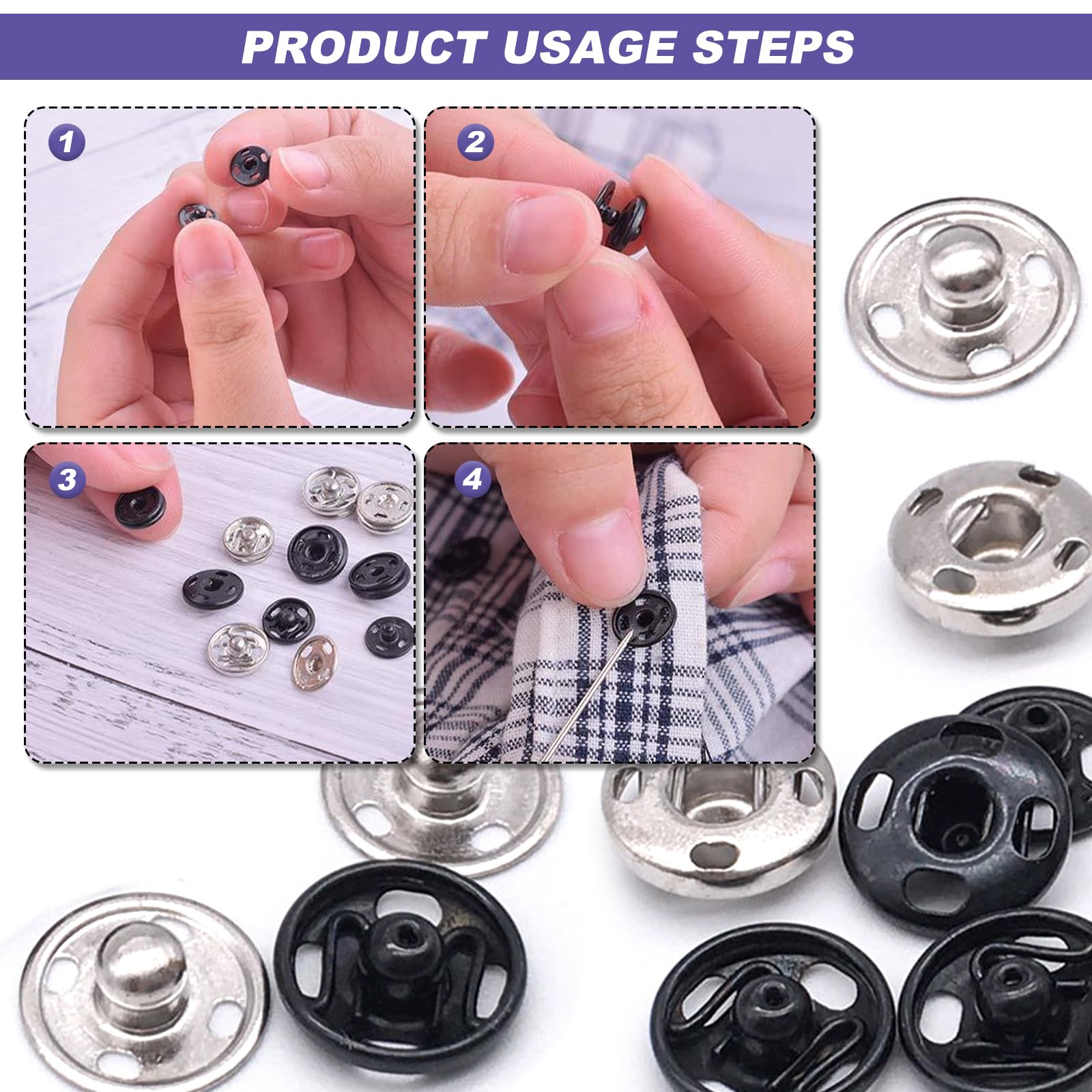 PRODUCT USAGE STEPS

1

2

3

4