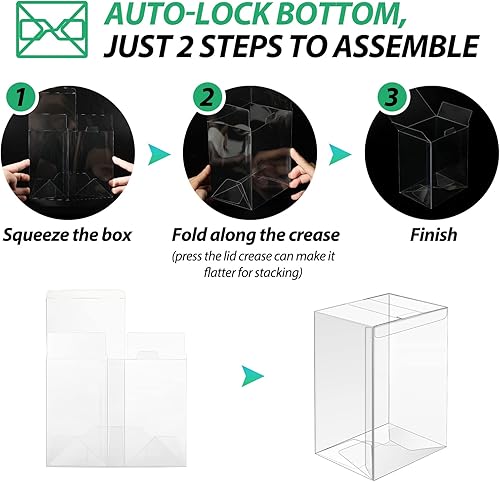 AUTO-LOCK BOTTOM, JUST 2 STEPS TO ASSEMBLE

1

Squeeze the box

2

Fold along the crease

(press the lid crease can make it flatter for stacking)

3

Finish