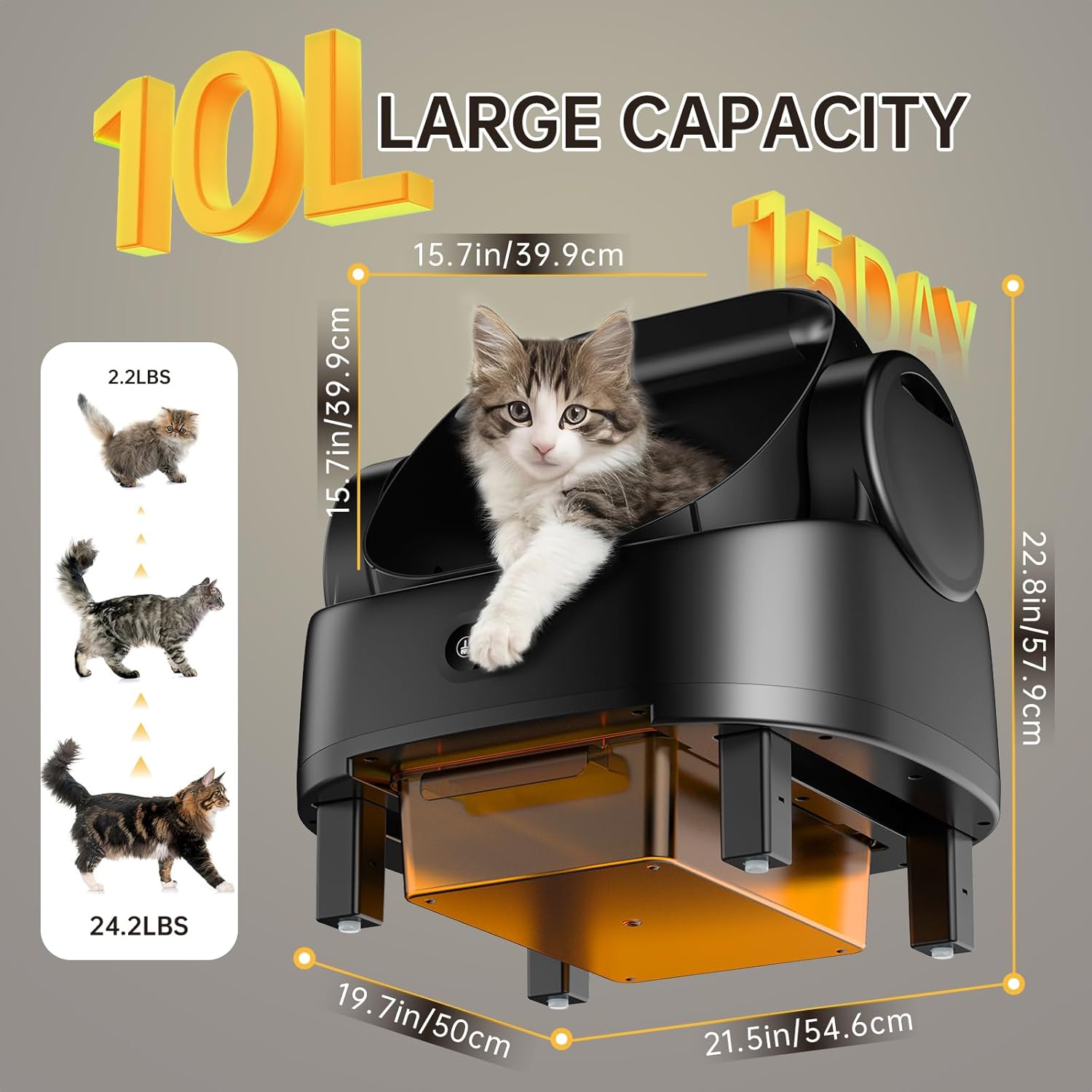 10L LARGE CAPACITY

15DAY

15.7in/39.9cm

15.7in/39.9cm

22.8in/57.9cm

2.2LBS

24.2LBS

19.7in/50cm

21.5in/54.6cm