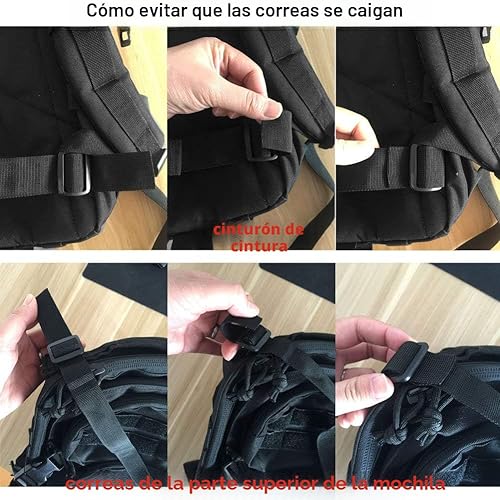 Cómo evitar que las correas se caigan

cinturón de cintura

correas de la parte superior de la mochila