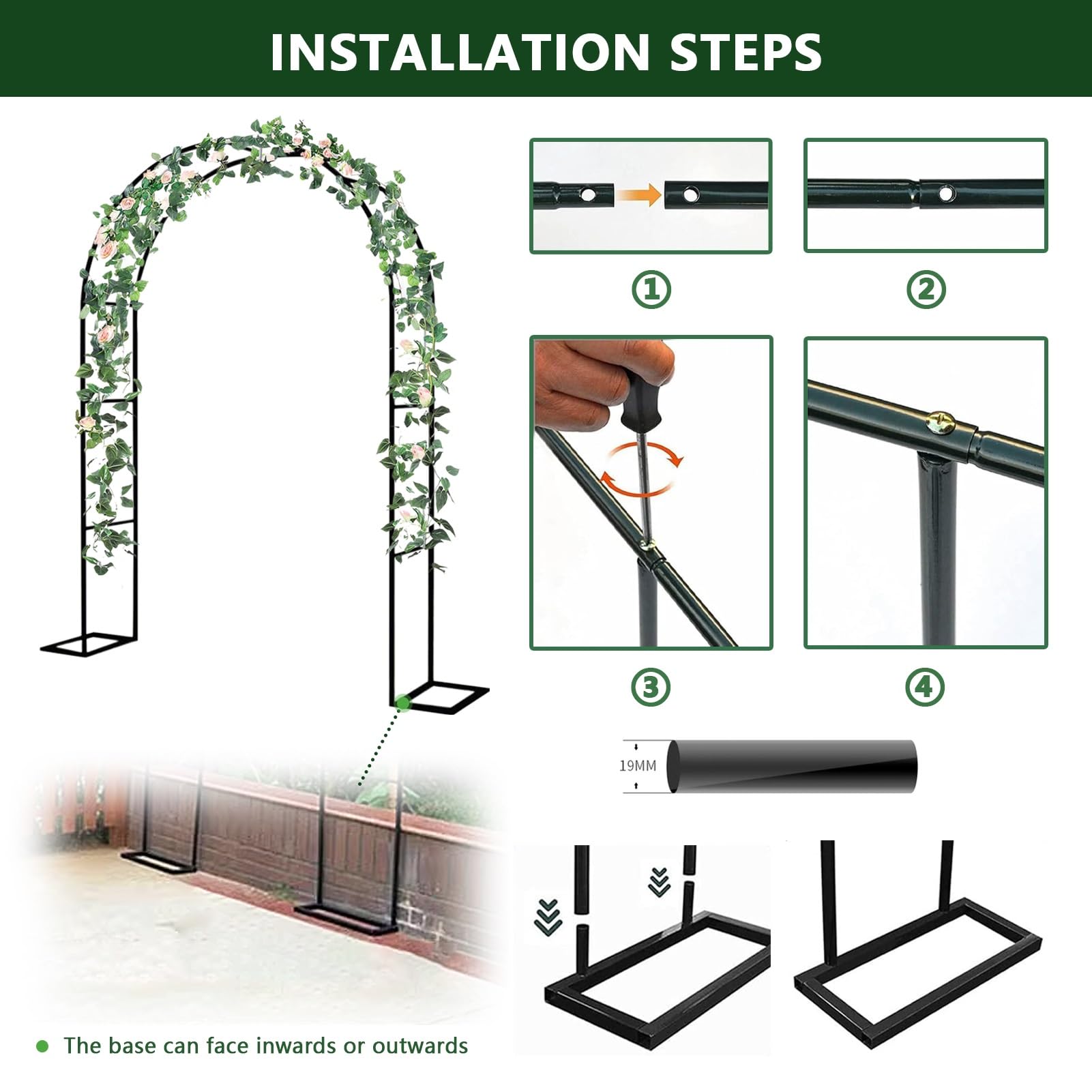 INSTALLATION STEPS

①

②

③

④

19MM

The base can face inwards or outwards