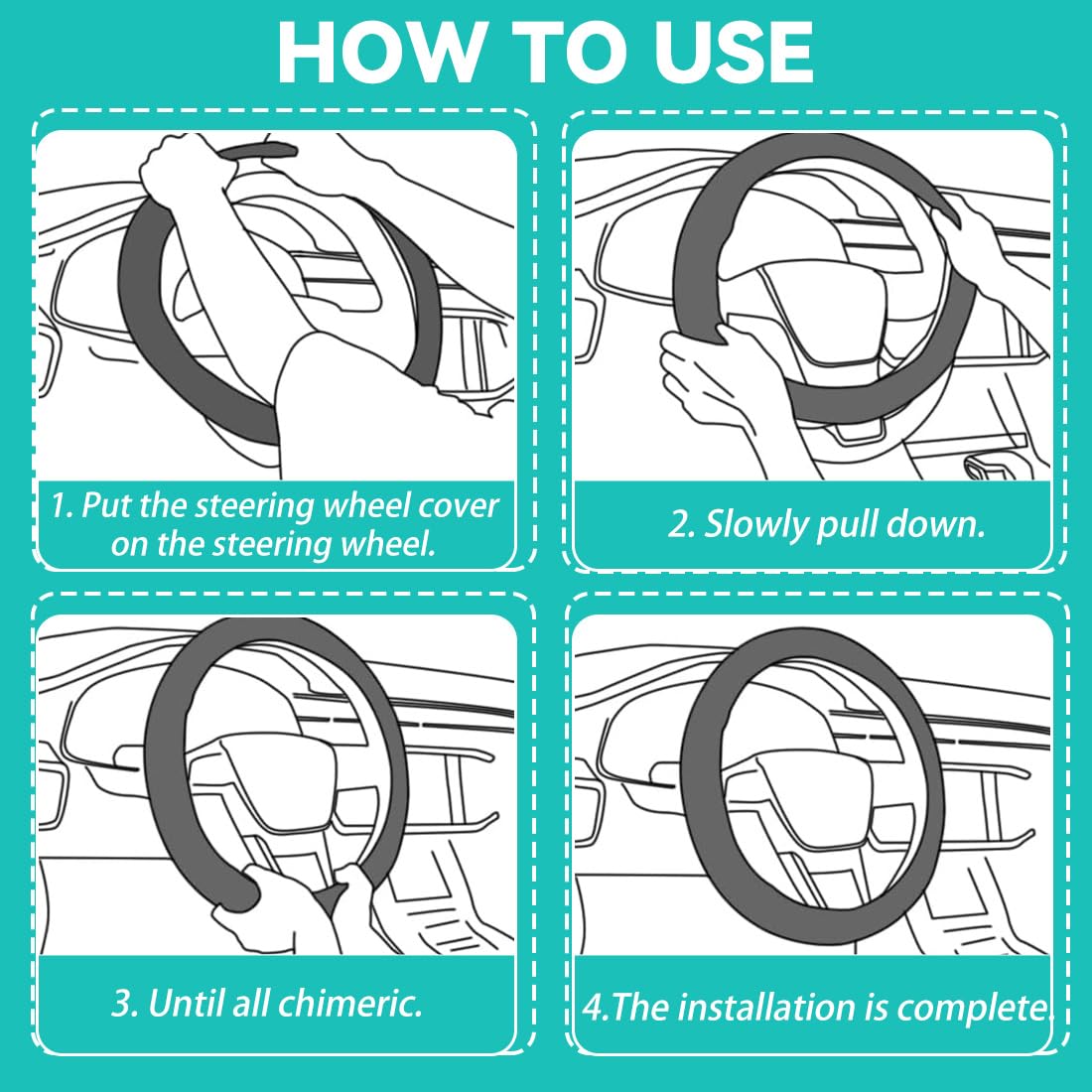 HOW TO USE

1. Put the steering wheel cover on the steering wheel.

2. Slowly pull down.

3. Until all chimeric.

4.The installation is complete.