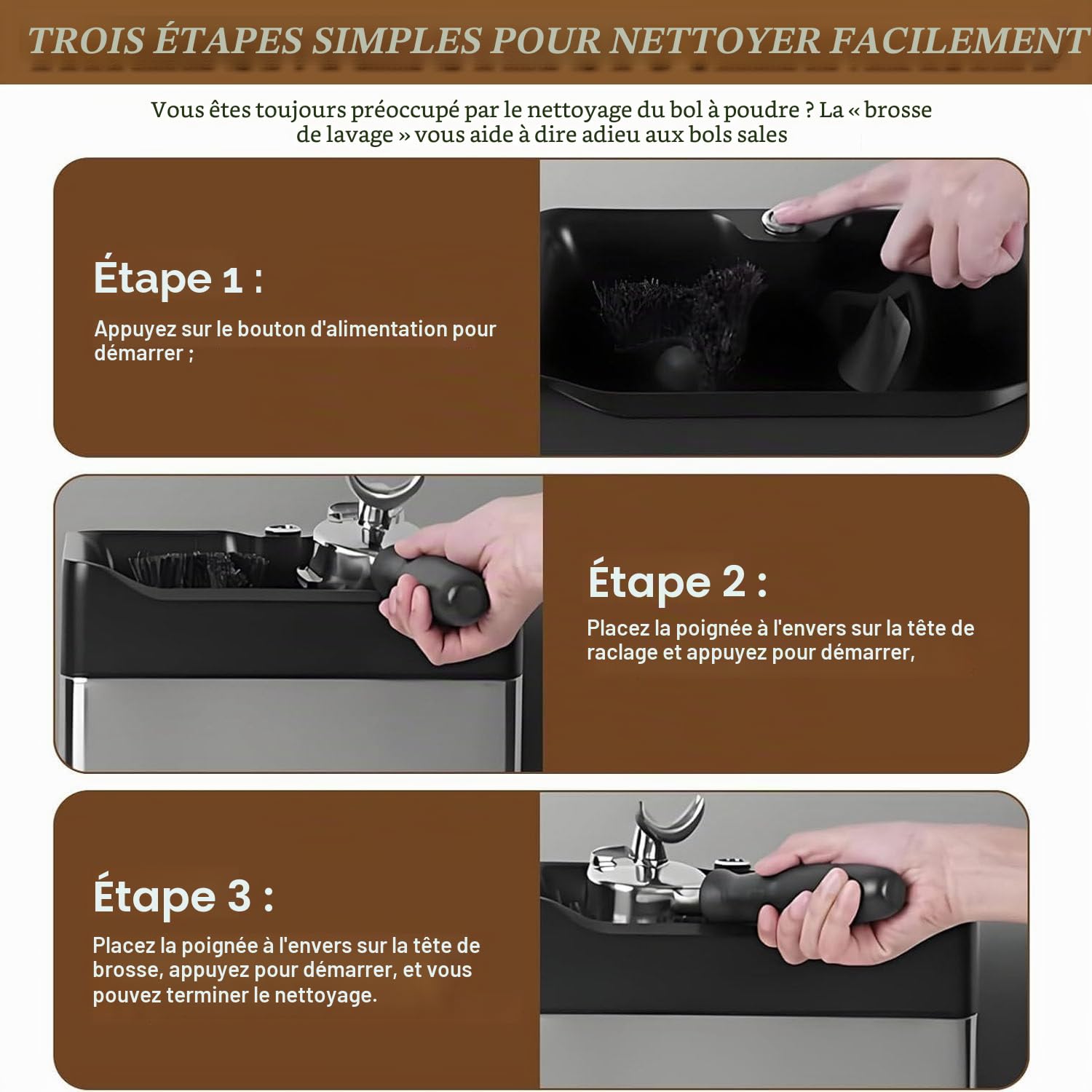 TROIS ÉTAPES SIMPLES POUR NETTOYER FACILEMENT

Vous êtes toujours préoccupé par le nettoyage du bol à poudre ? La « brosse de lavage » vous aide à dire adieu aux bols sales

Étape 1 :

Appuyez sur le bouton d'alimentation pour démarrer ;

Étape 2 :

Placez la poignée à l'envers sur la tête de raclage et appuyez pour démarrer,

Étape 3 :

Placez la poignée à l'envers sur la tête de brosse, appuyez pour démarrer, et vous pouvez terminer le nettoyage.