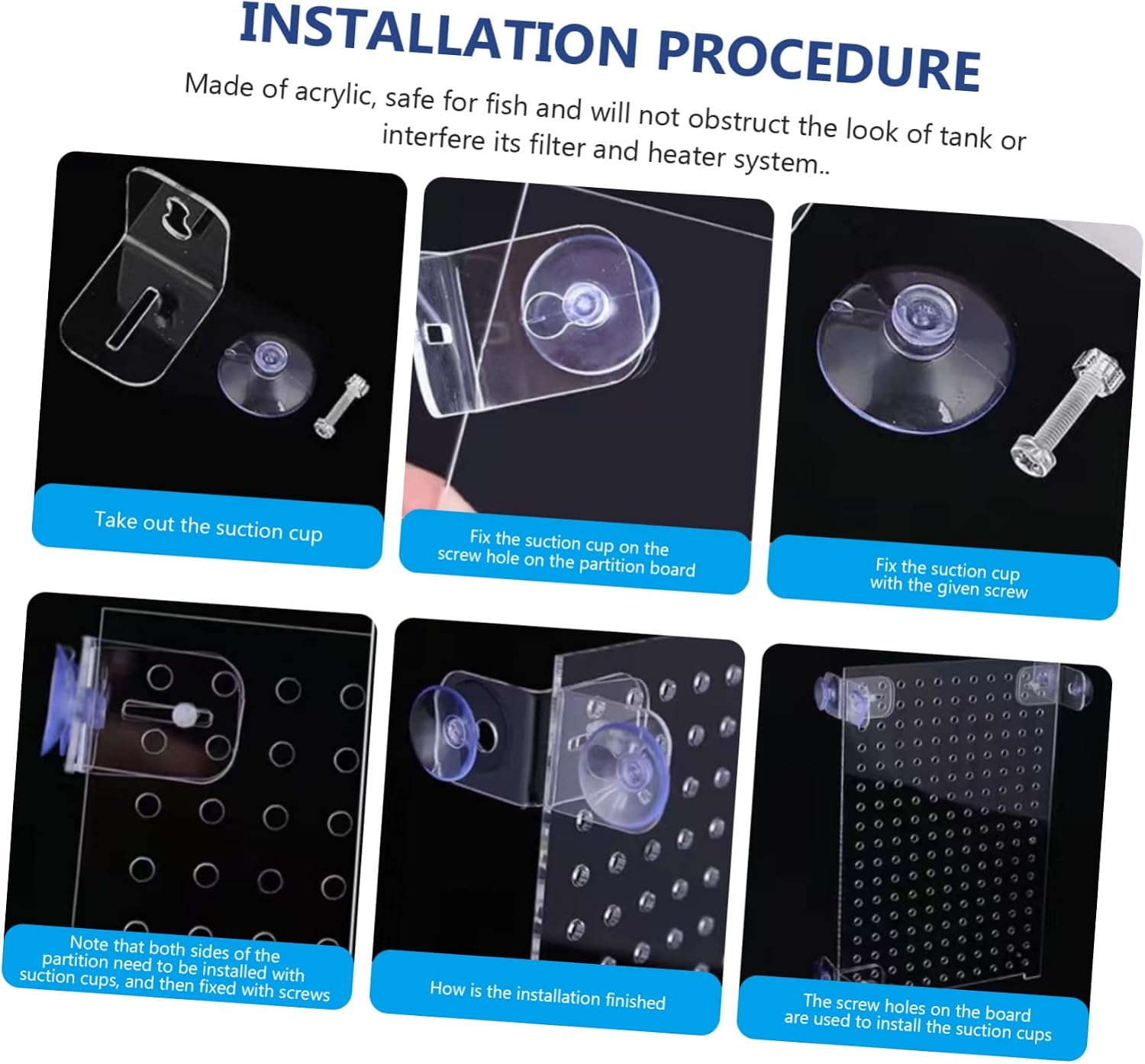 INSTALLATION PROCEDURE

Made of acrylic, safe for fish and will not obstruct the look of tank or interfere its filter and heater system..

Take out the suction cup

Fix the suction cup on the screw hole on the partition board

Fix the suction cup with the given screw

Note that both sides of the partition need to be installed with suction cups, and then fixed with screws

How is the installation finished

The screw holes on the board are used to install the suction cups