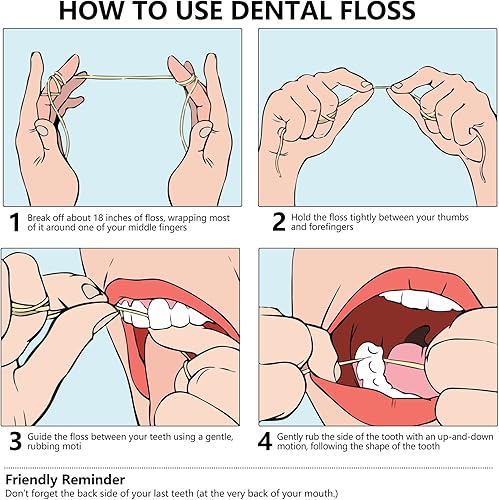 HOW TO USE DENTAL FLOSS

1 Break off about 18 inches of floss, wrapping most of it around one of your middle fingers

2 Hold the floss tightly between your thumbs and forefingers

3 Guide the floss between your teeth using a gentle, rubbing moti

4 Gently rub the side of the tooth with an up-and-down motion, following the shape of the tooth

Friendly Reminder
Don't forget the back side of your last teeth (at the very back of your mouth.)