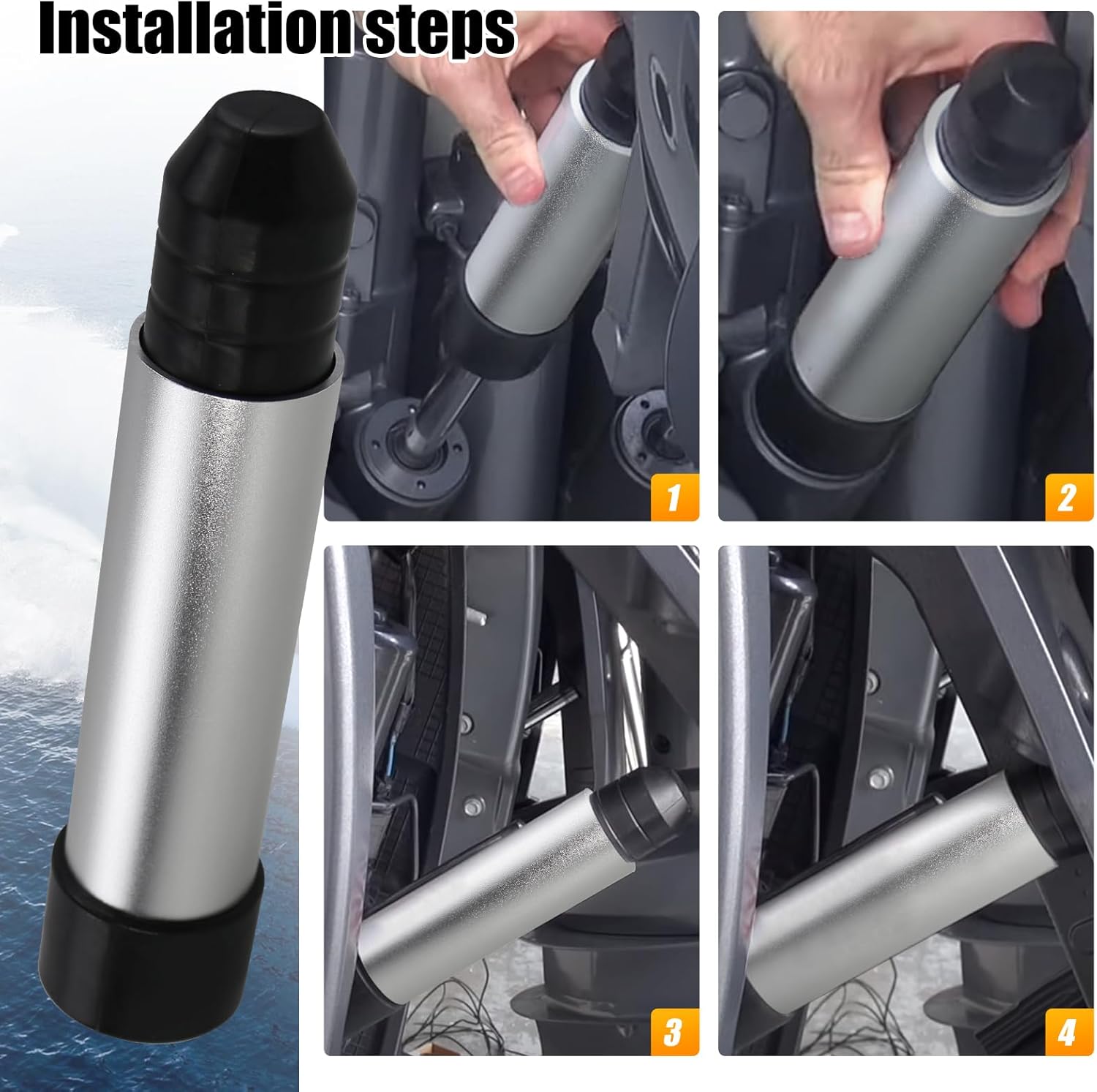 Installation steps

1

2

3

4