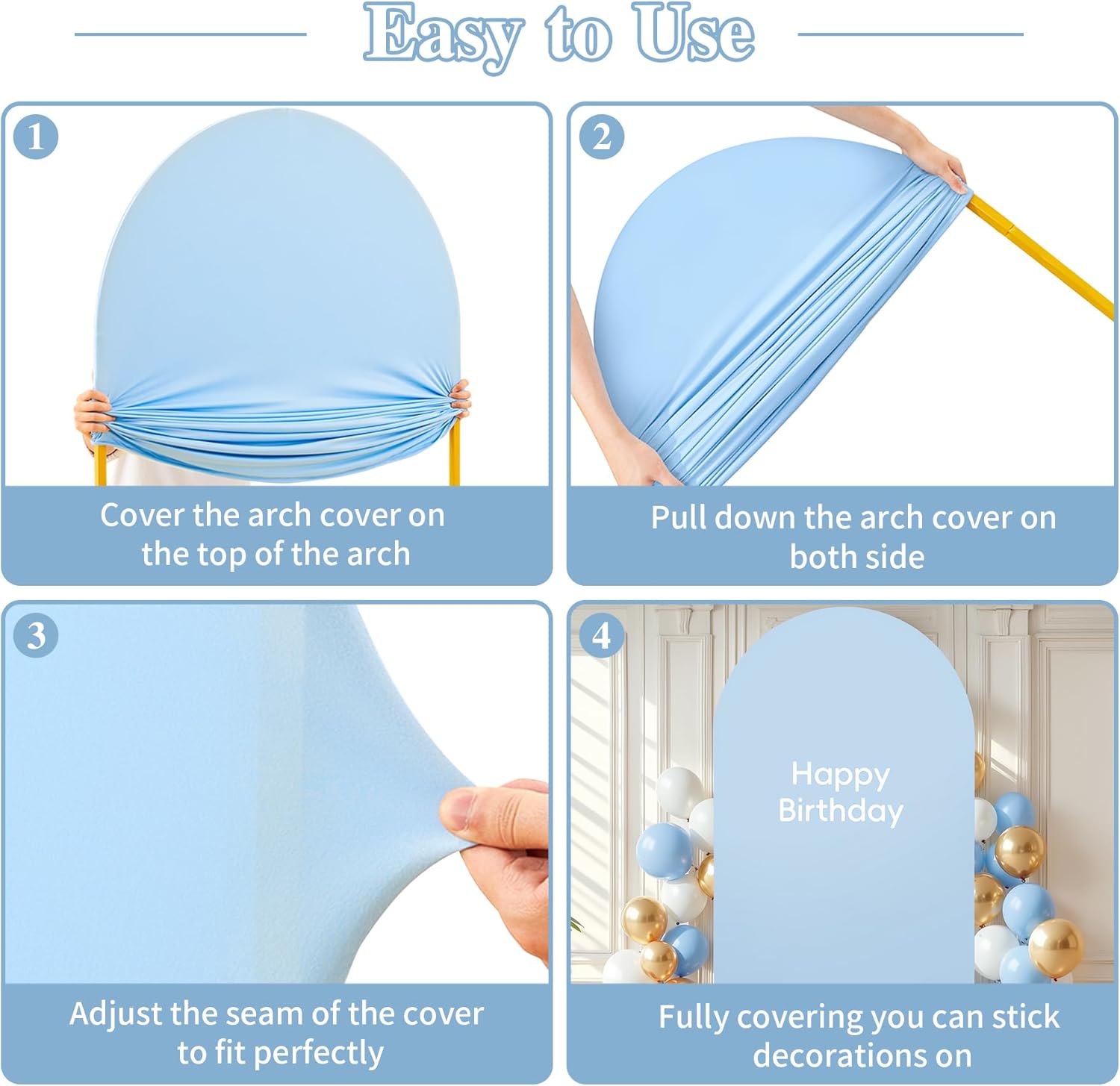 Easy to Use

1
Cover the arch cover on the top of the arch

2
Pull down the arch cover on both side

3
Adjust the seam of the cover to fit perfectly

4
Happy Birthday
Fully covering you can stick decorations on