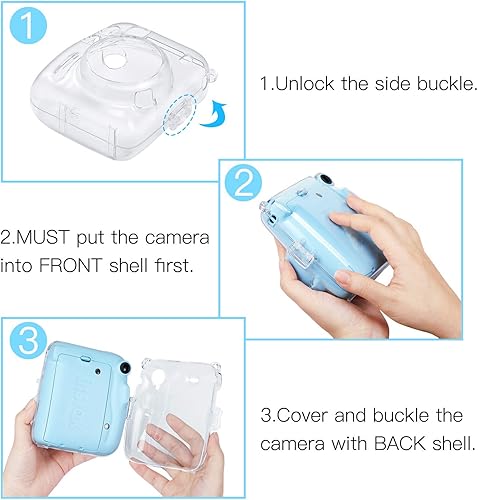 1

1.Unlock the side buckle.

2

2.MUST put the camera into FRONT shell first.

3

3.Cover and buckle the camera with BACK shell.