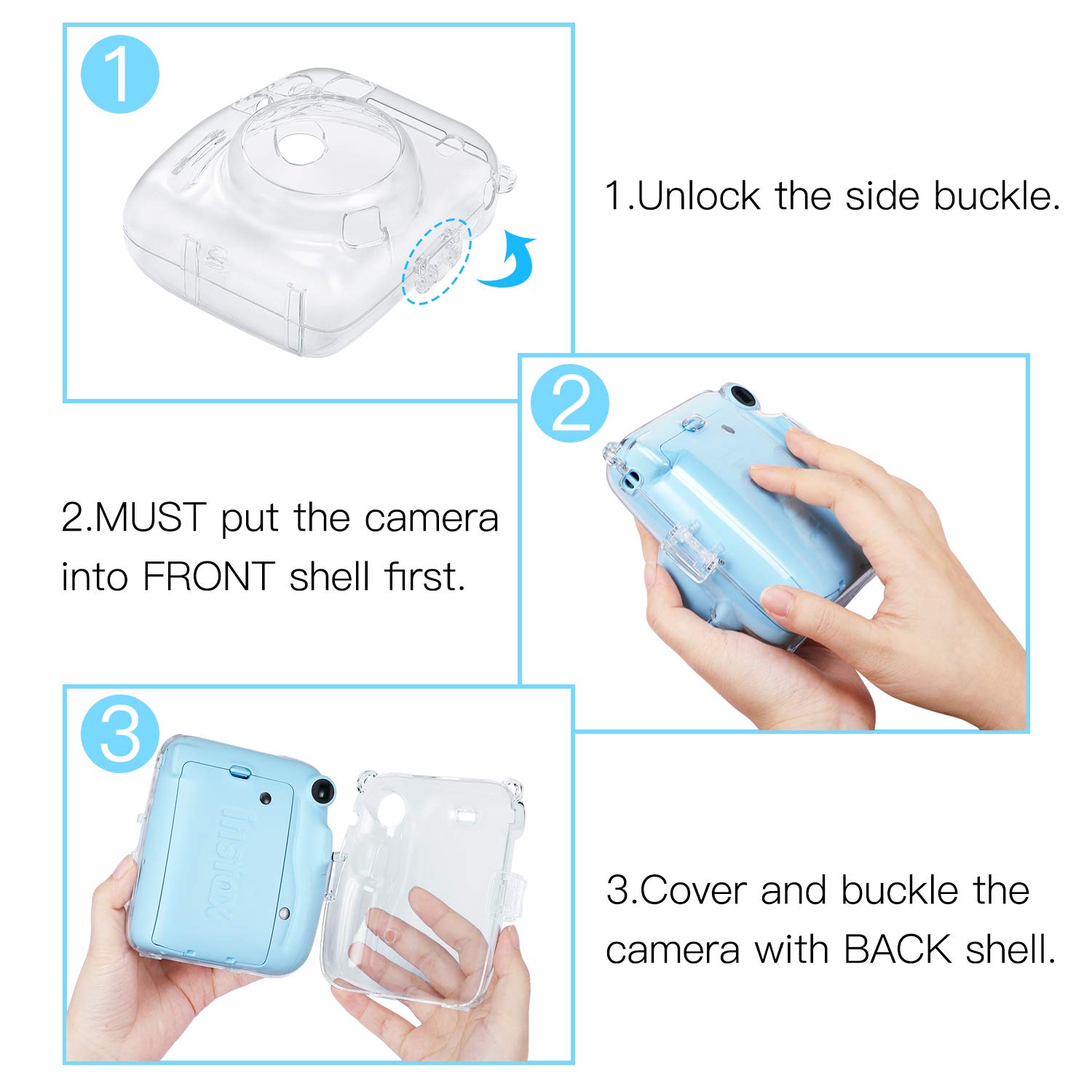 1

1.Unlock the side buckle.

2

2.MUST put the camera into FRONT shell first.

3

instax

3.Cover and buckle the camera with BACK shell.