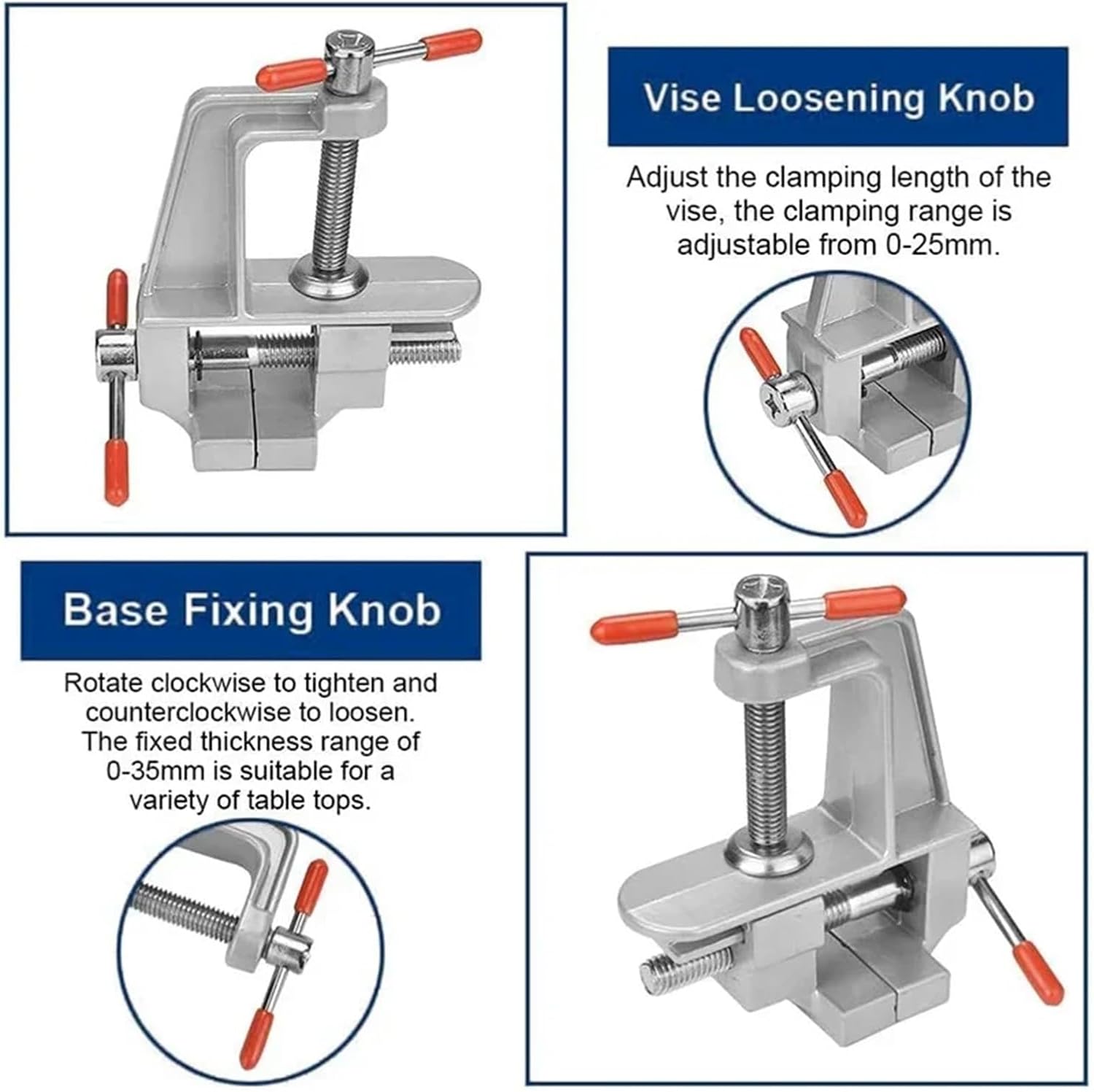 Vise Loosening Knob

Adjust the clamping length of the vise, the clamping range is adjustable from 0-25mm.

Base Fixing Knob

Rotate clockwise to tighten and counterclockwise to loosen. The fixed thickness range of 0-35mm is suitable for a variety of table tops.