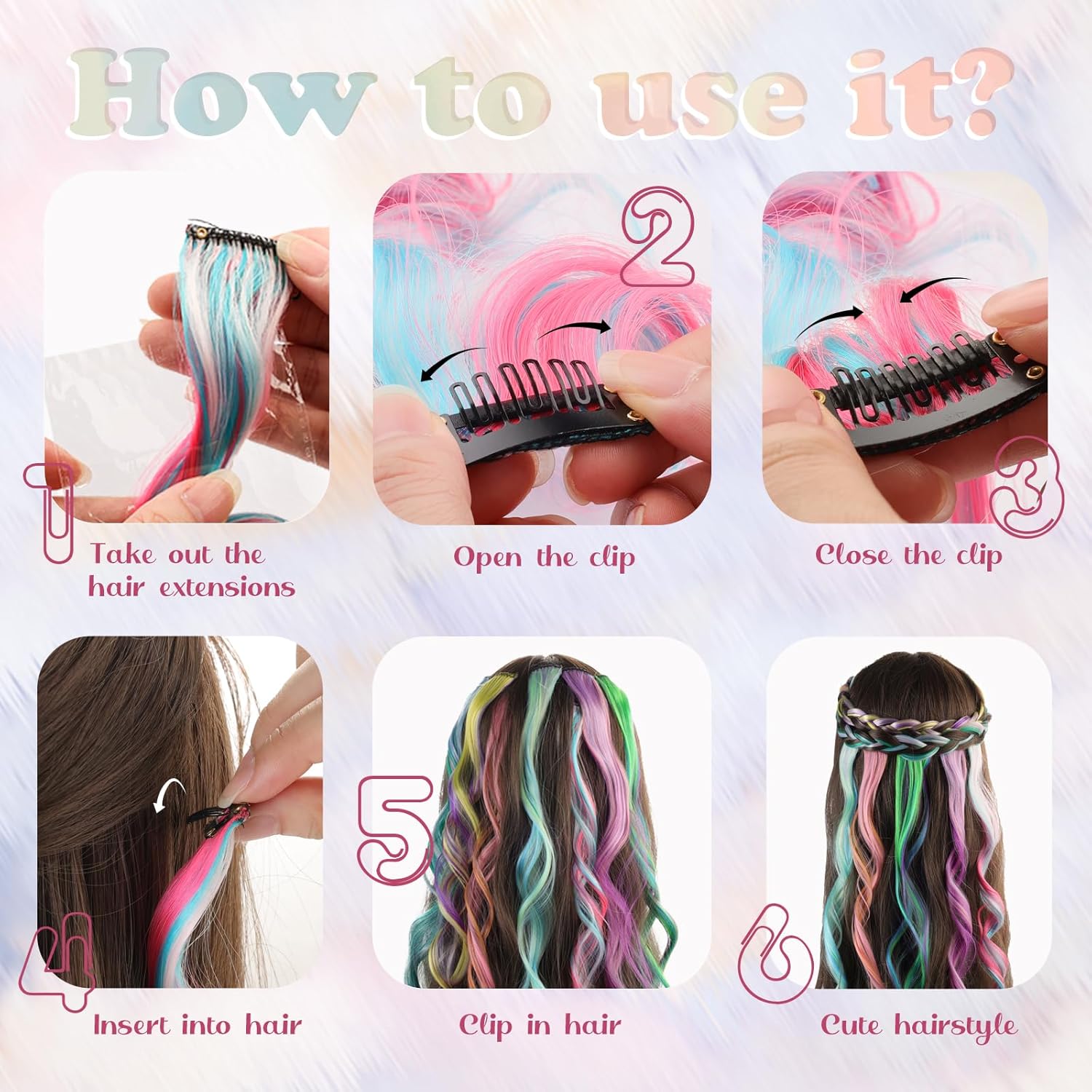 How to use it?

1

Take out the hair extensions

2

Open the clip

3

Close the clip

4

Insert into hair

5

Clip in hair

6

Cute hairstyle