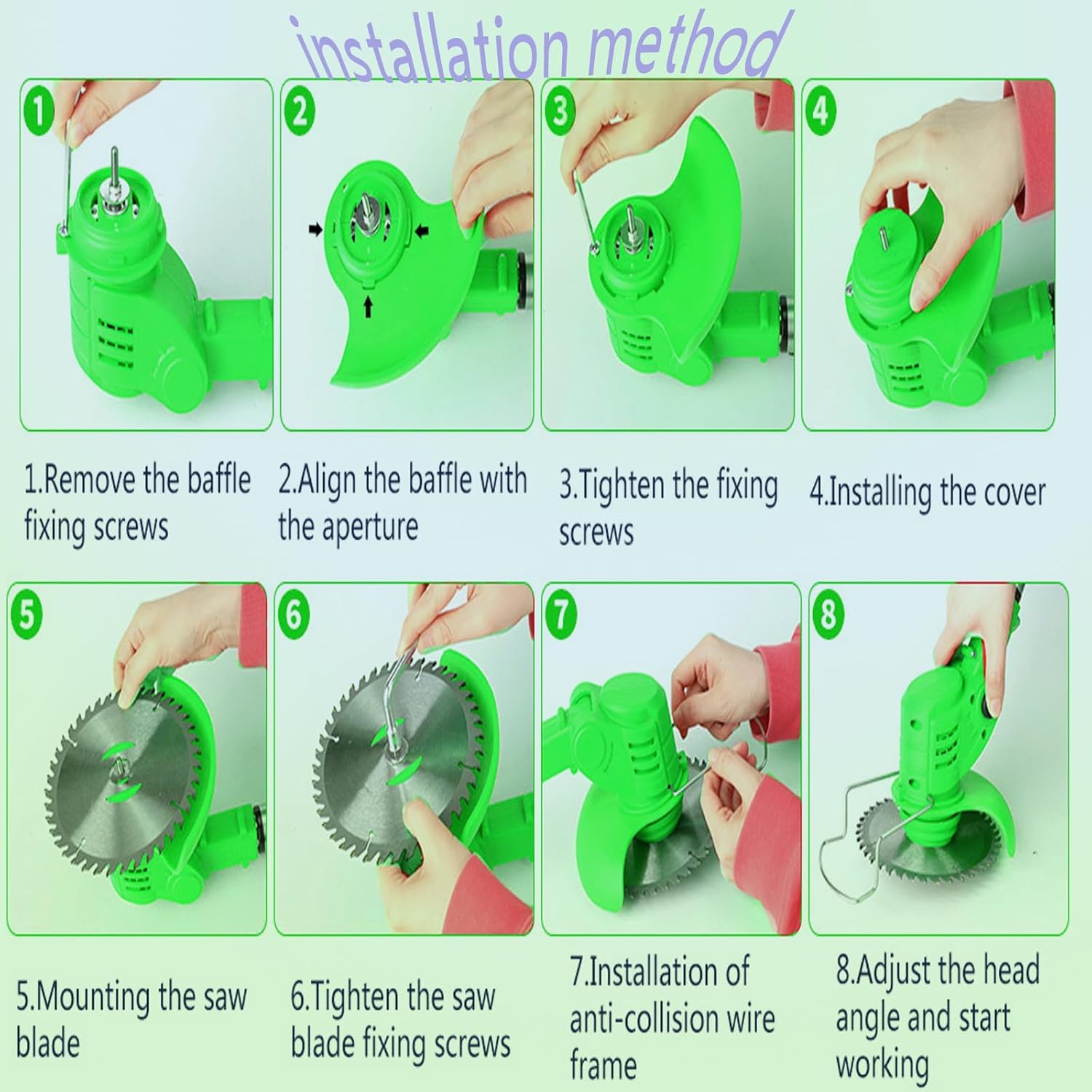 installation method

1

2

3

4

1.Remove the baffle fixing screws

2.Align the baffle with the aperture

3.Tighten the fixing screws

4.Installing the cover

5

6

7

8

5.Mounting the saw blade

6.Tighten the saw blade fixing screws

7.Installation of anti-collision wire frame

8.Adjust the head angle and start working