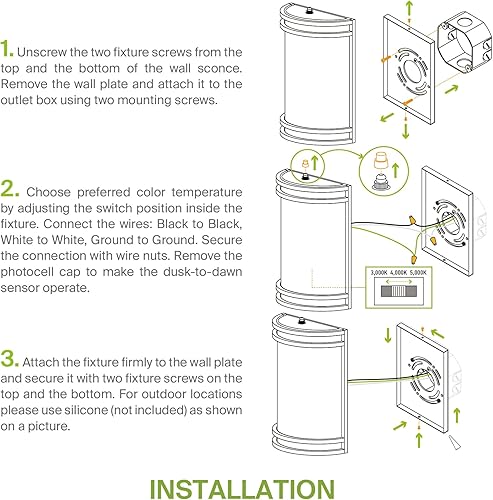 1. Unscrew the two fixture screws from the top and the bottom of the wall sconce. Remove the wall plate and attach it to the outlet box using two mounting screws.

2. Choose preferred color temperature by adjusting the switch position inside the fixture. Connect the wires: Black to Black, White to White, Ground to Ground. Secure the connection with wire nuts. Remove the photocell cap to make the dusk-to-dawn sensor operate.

3,000K 4,000K 5,000K

3. Attach the fixture firmly to the wall plate and secure it with two fixture screws on the top and the bottom. For outdoor locations please use silicone (not included) as shown on a picture.

INSTALLATION