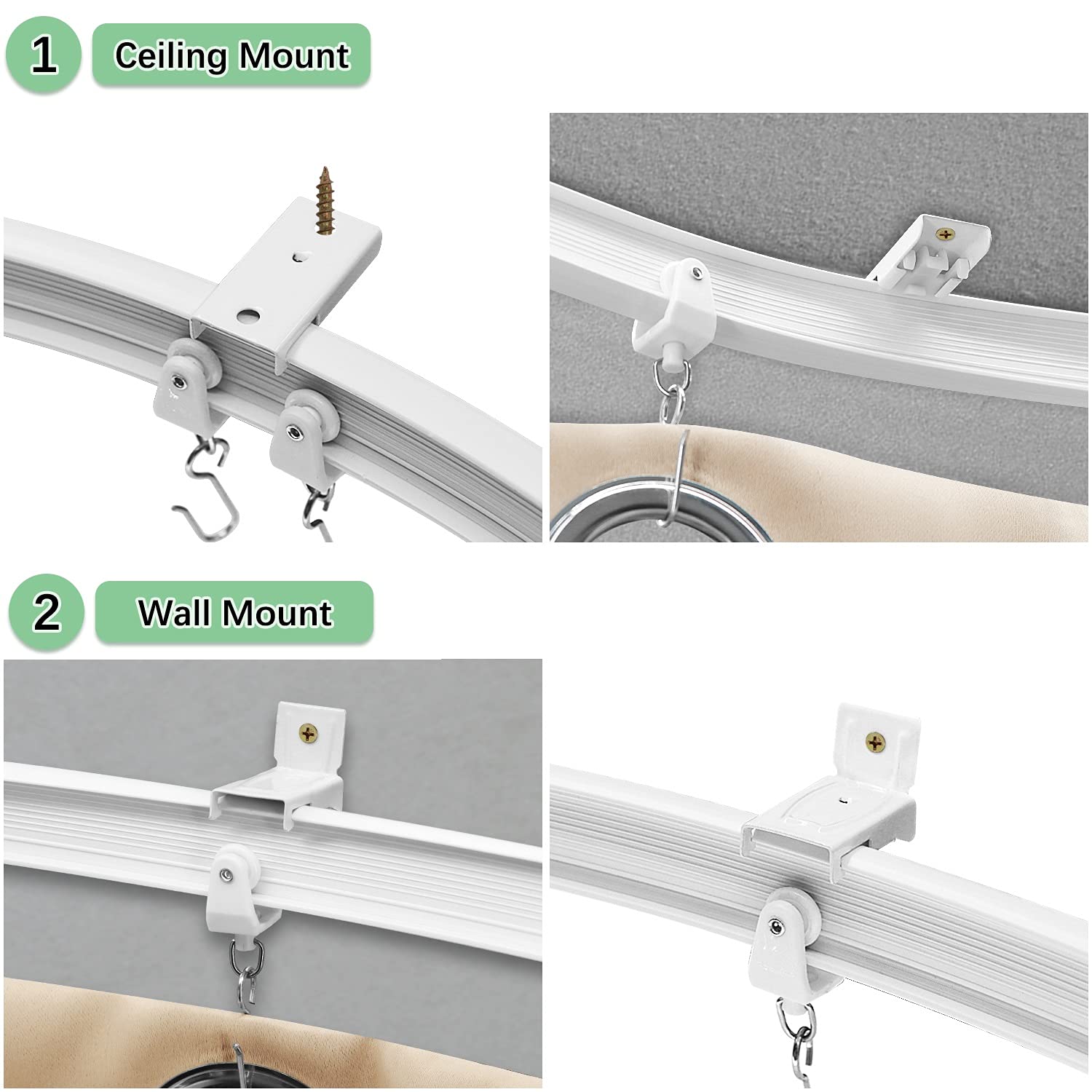 1 Ceiling Mount

2 Wall Mount