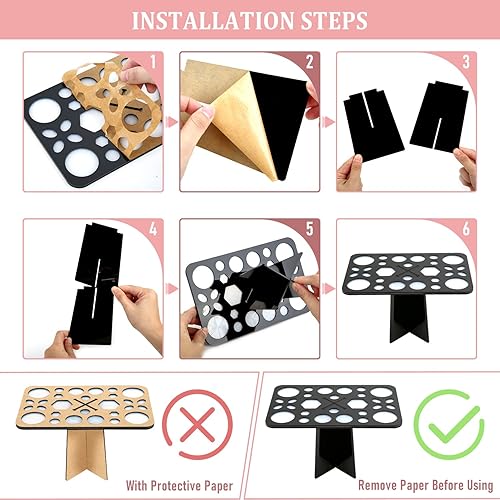 INSTALLATION STEPS

1

2

3

4

5

6

With Protective Paper

Remove Paper Before Using