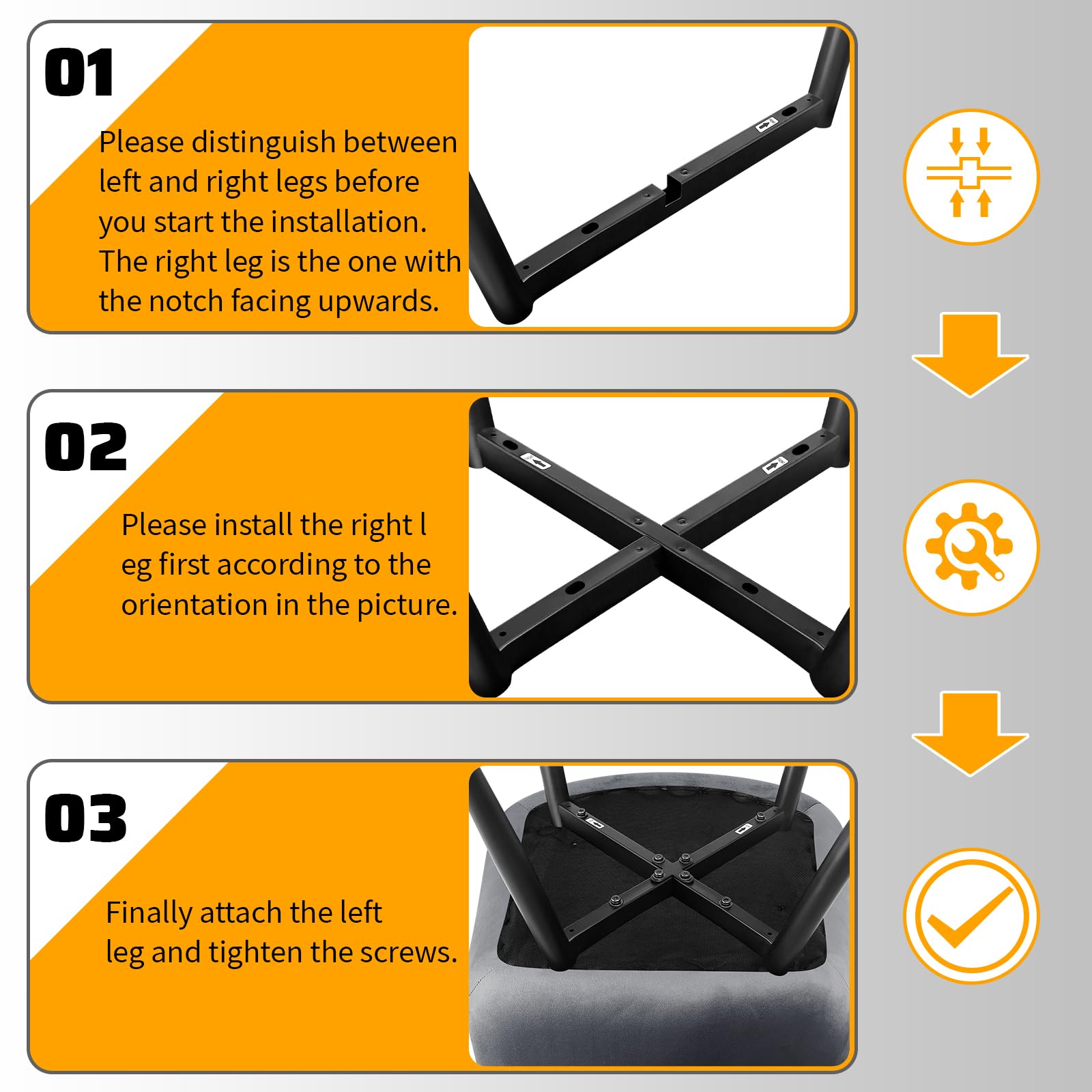 01

Please distinguish between left and right legs before you start the installation. The right leg is the one with the notch facing upwards.

02

Please install the right l eg first according to the orientation in the picture.

03

Finally attach the left leg and tighten the screws.