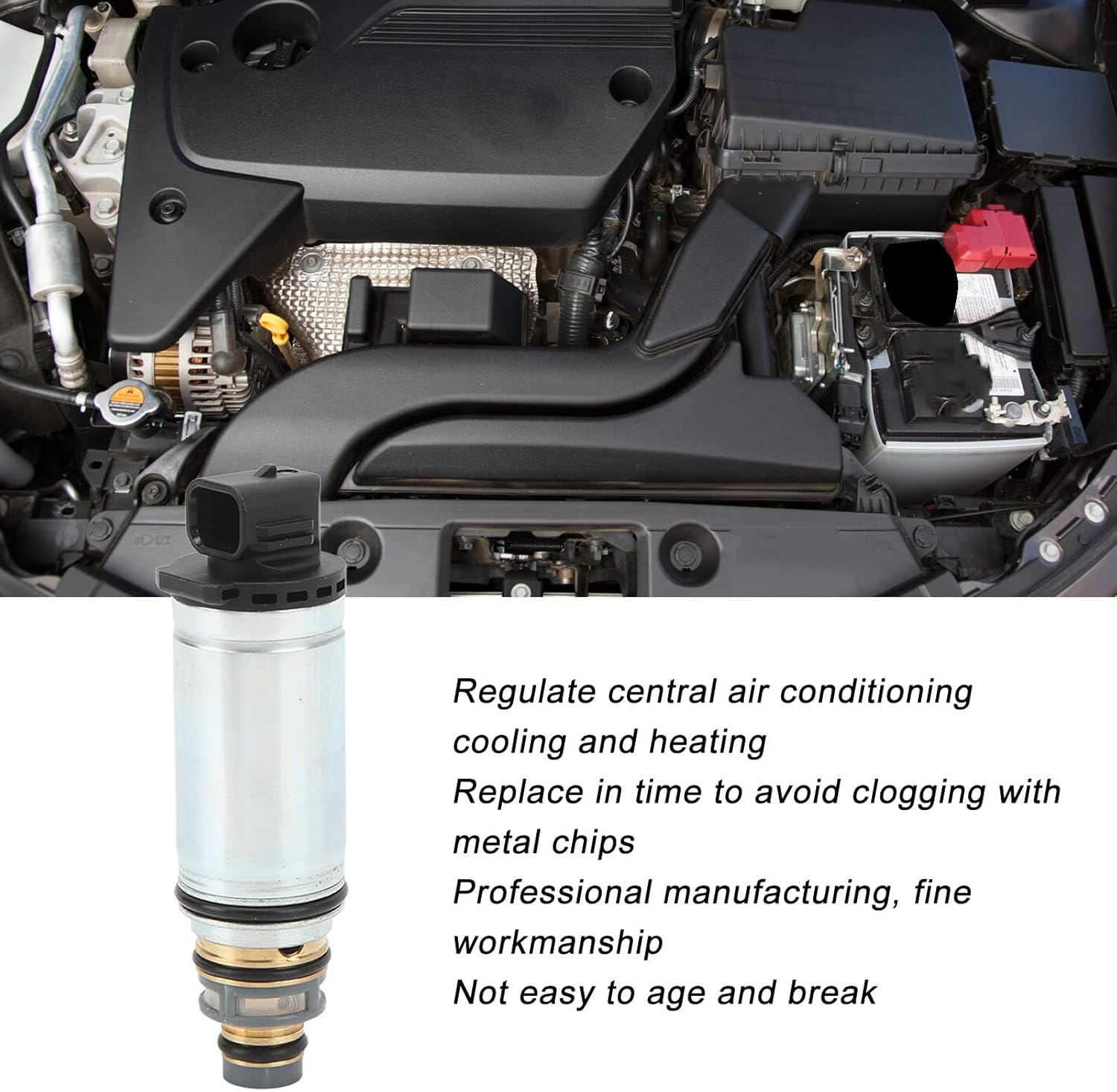 Regulate central air conditioning cooling and heating
Replace in time to avoid clogging with metal chips
Professional manufacturing, fine workmanship
Not easy to age and break