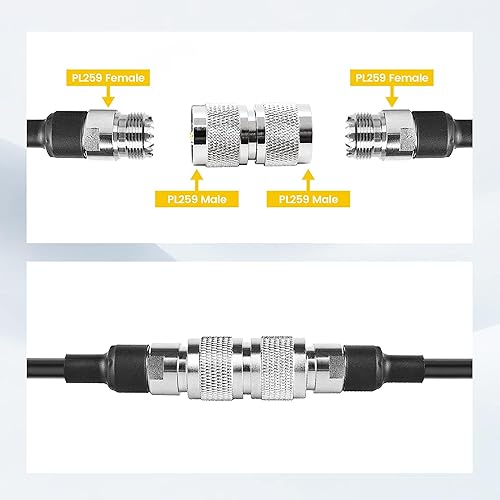 PL259 Female

PL259 Female

PL259 Male

PL259 Male