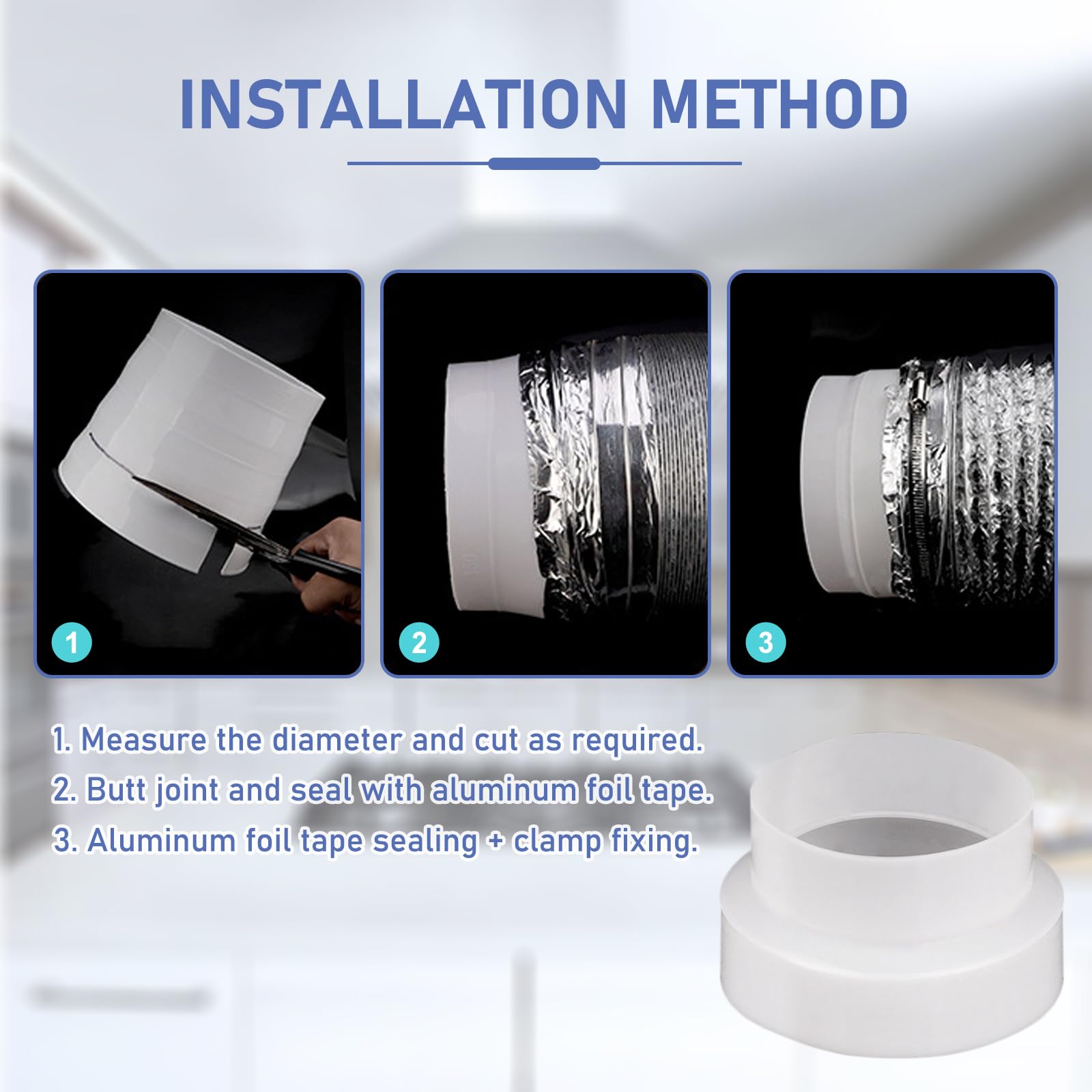 INSTALLATION METHOD

1

2

3

1. Measure the diameter and cut as required.
2. Butt joint and seal with aluminum foil tape.
3. Aluminum foil tape sealing + clamp fixing.