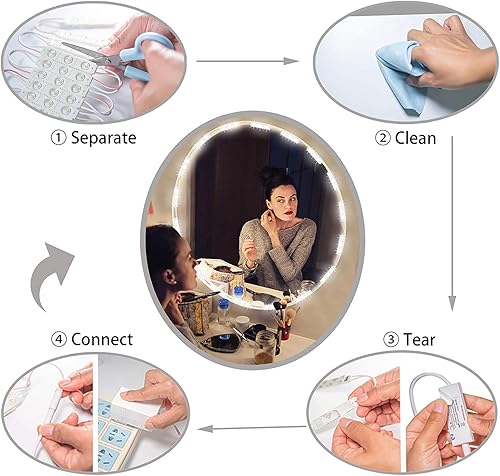 ① Separate

② Clean

③ Tear

④ Connect