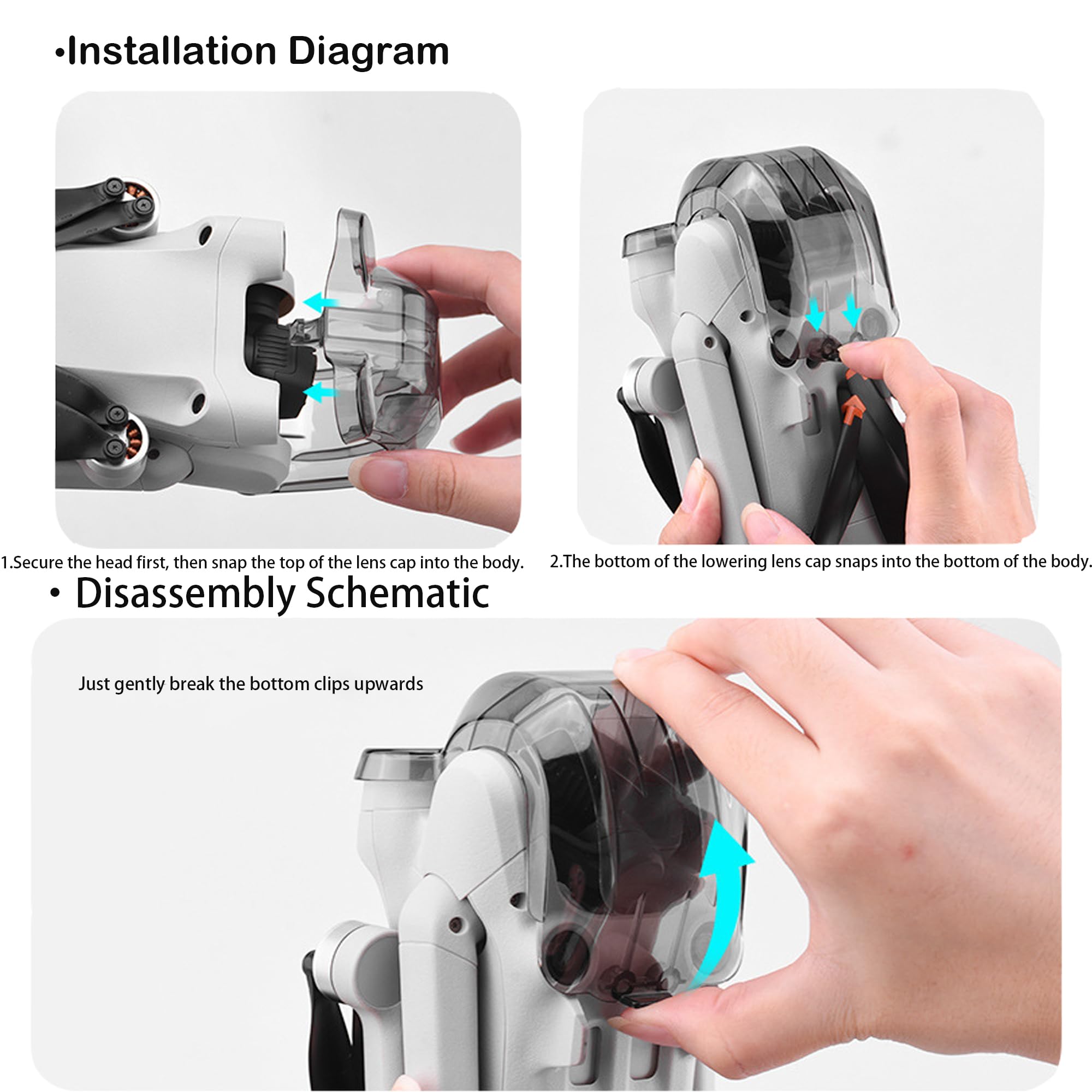 •Installation Diagram

1.Secure the head first, then snap the top of the lens cap into the body.

2.The bottom of the lowering lens cap snaps into the bottom of the body.

• Disassembly Schematic

Just gently break the bottom clips upwards