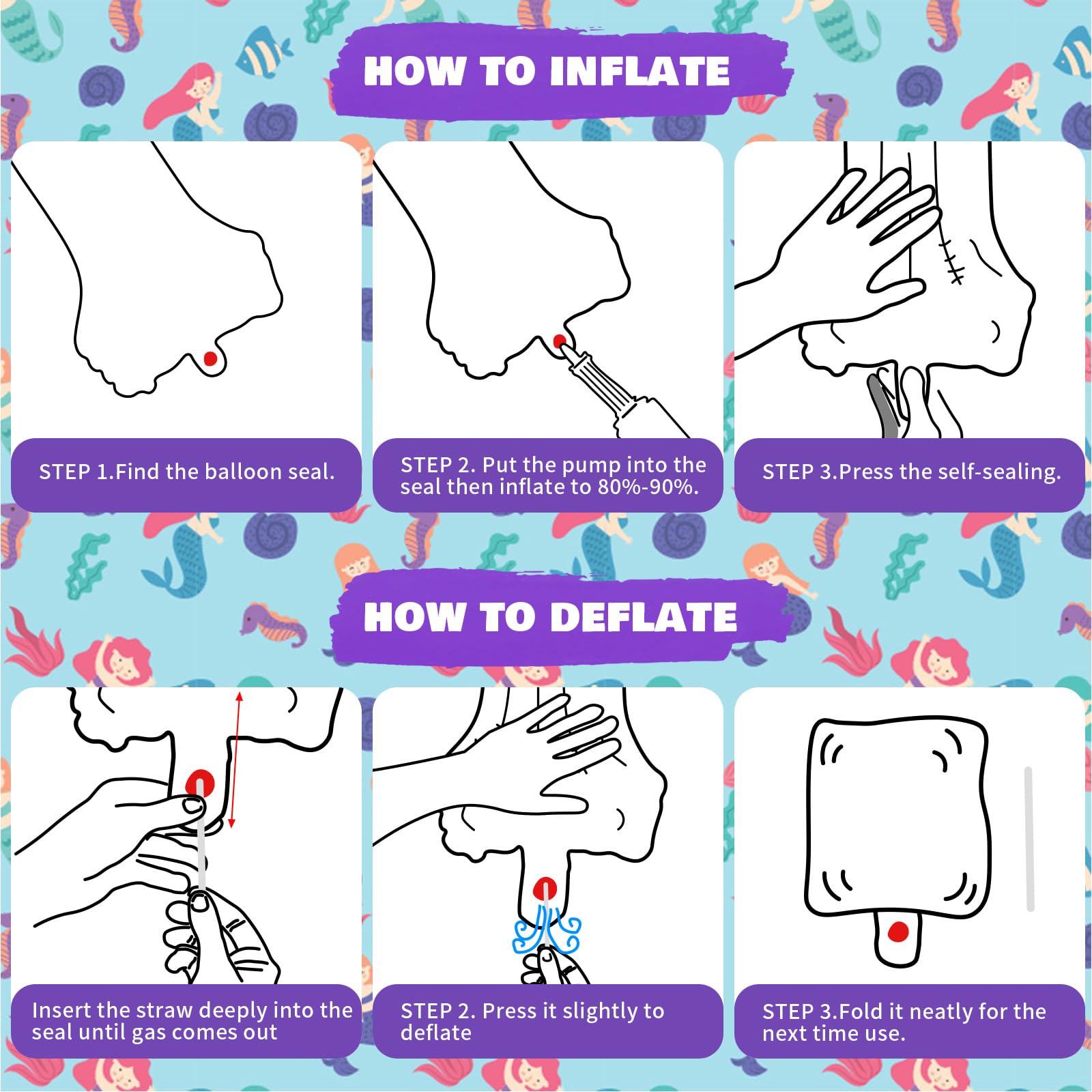 HOW TO INFLATE

STEP 1.Find the balloon seal.

STEP 2. Put the pump into the seal then inflate to 80%-90%.

STEP 3.Press the self-sealing.

HOW TO DEFLATE

Insert the straw deeply into the seal until gas comes out

STEP 2. Press it slightly to deflate

STEP 3.Fold it neatly for the next time use.