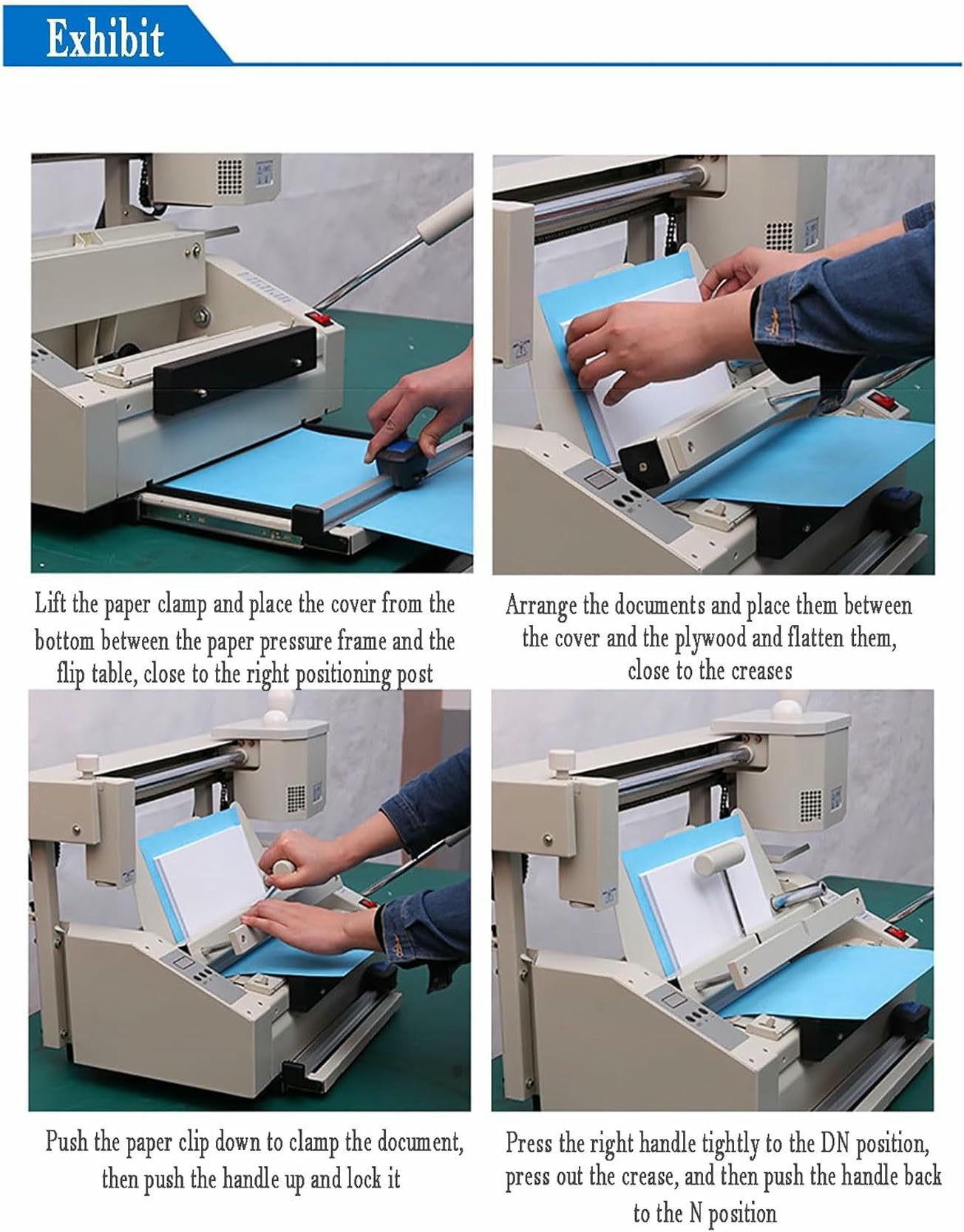 Exhibit

Lift the paper clamp and place the cover from the bottom between the paper pressure frame and the flip table, close to the right positioning post

Arrange the documents and place them between the cover and the plywood and flatten them, close to the creases

Push the paper clip down to clamp the document, then push the handle up and lock it

Press the right handle tightly to the DN position, press out the crease, and then push the handle back to the N position