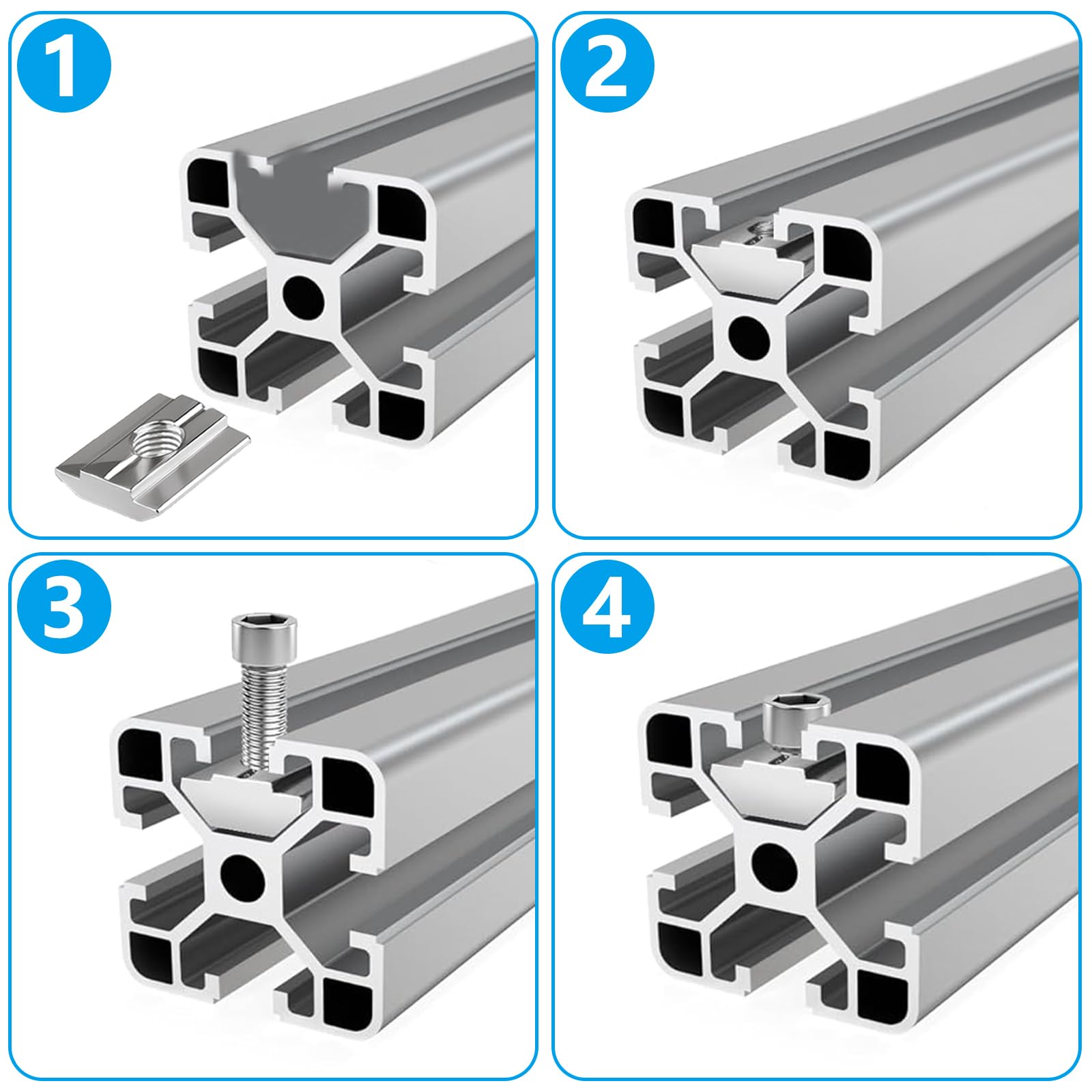 1

2

3

4