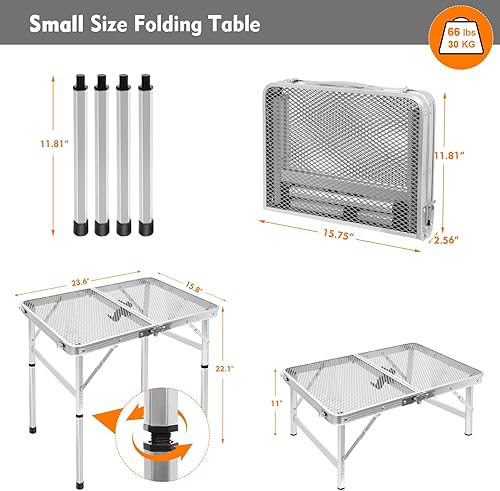 Small Size Folding Table

66 lbs
30 KG

11.81"

11.81"

15.75"

2.56"

23.6"

15.8"

22.1"

11"