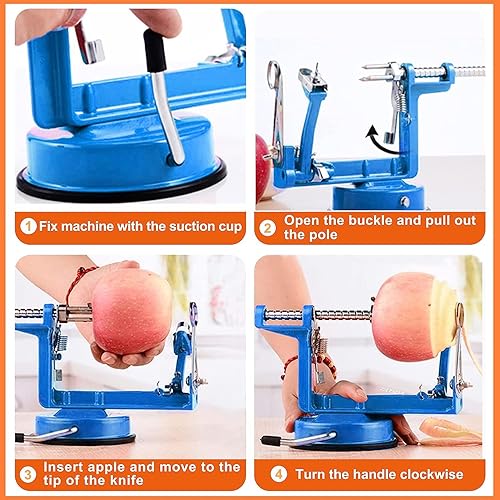 1 Fix machine with the suction cup

2 Open the buckle and pull out the pole

3 Insert apple and move to the tip of the knife

4 Turn the handle clockwise