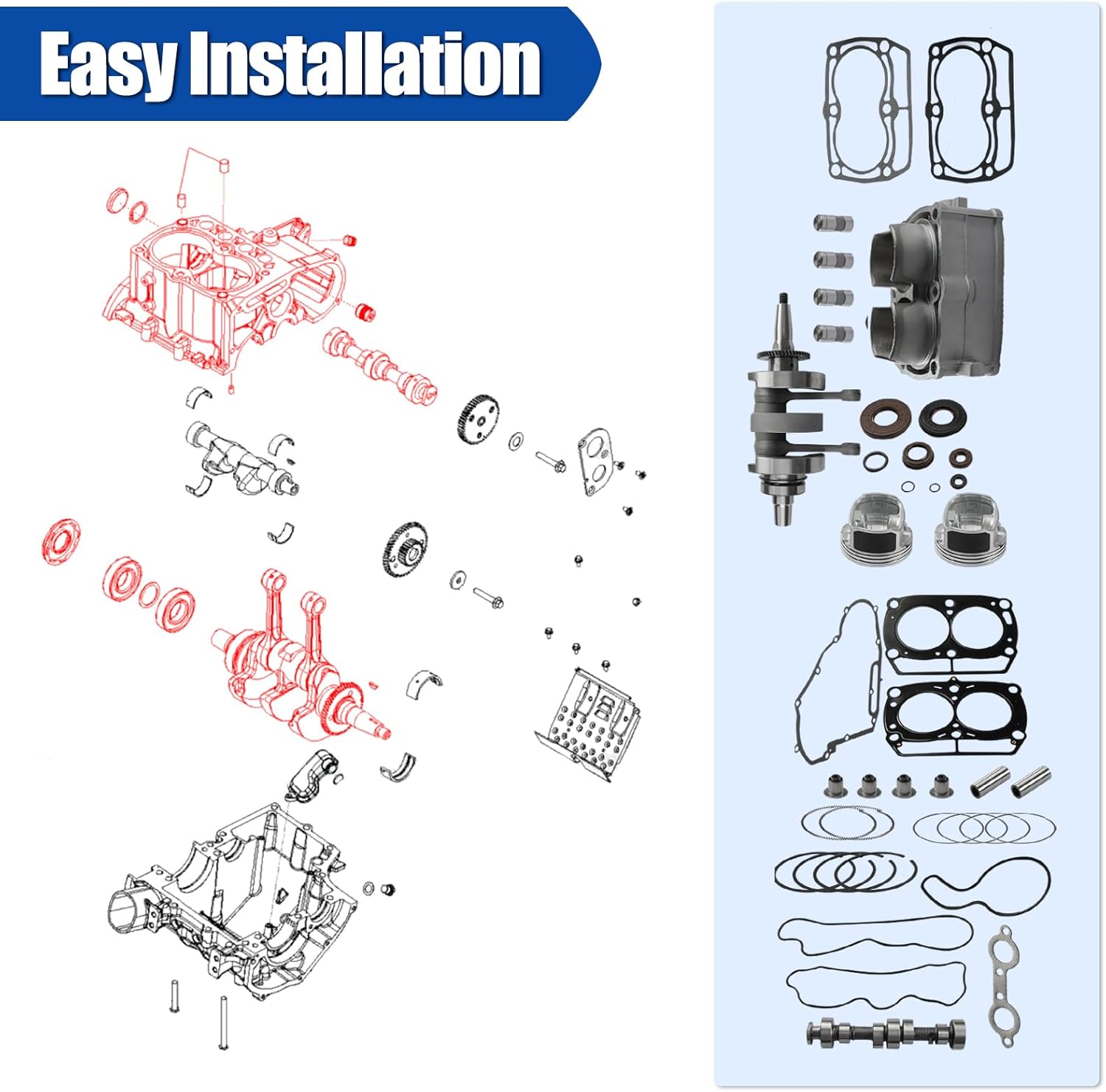 Easy Installation