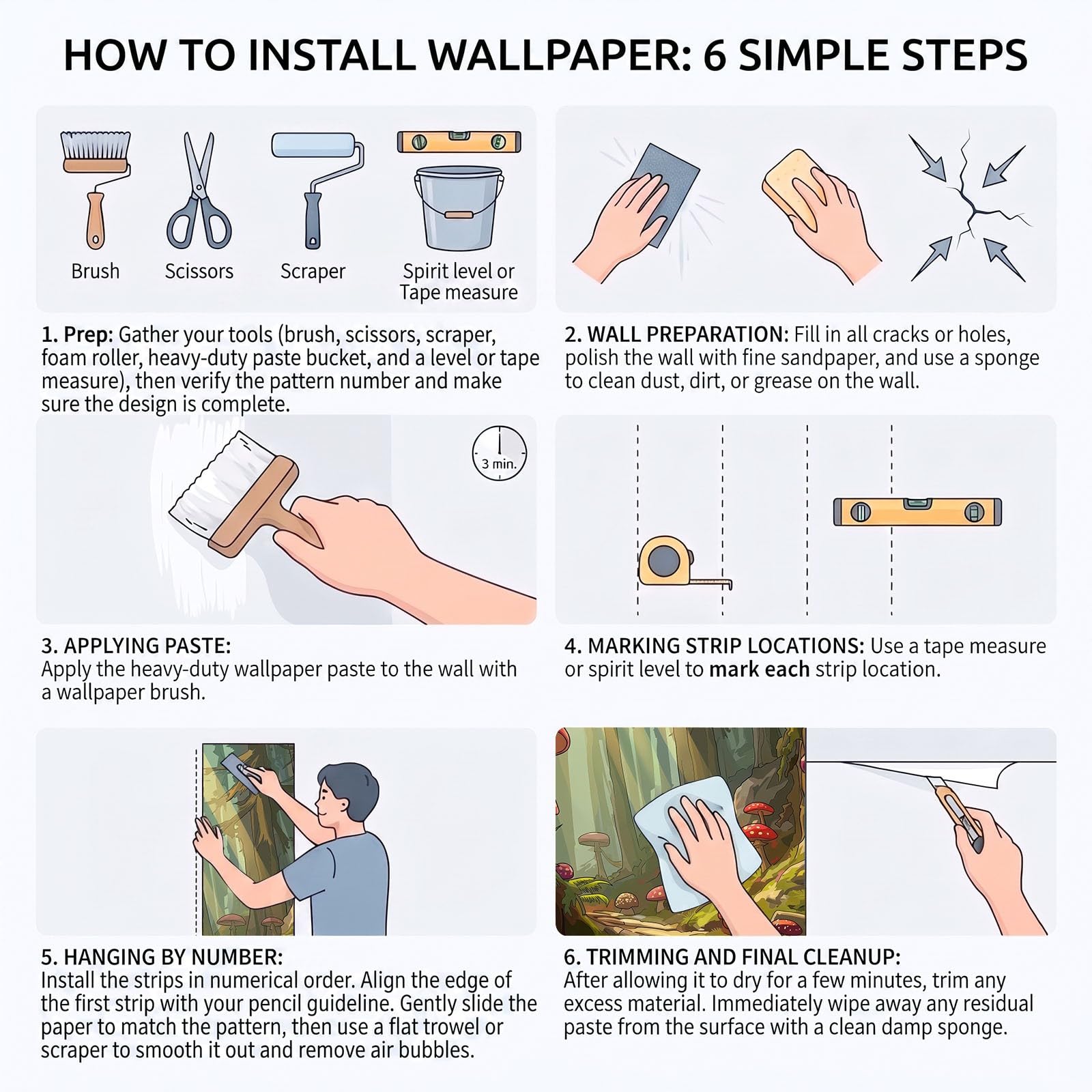 HOW TO INSTALL WALLPAPER: 6 SIMPLE STEPS

Brush Scissors Scraper Spirit level or Tape measure

1. Prep: Gather your tools (brush, scissors, scraper, foam roller, heavy-duty paste bucket, and a level or tape measure), then verify the pattern number and make sure the design is complete.

2. WALL PREPARATION: Fill in all cracks or holes, polish the wall with fine sandpaper, and use a sponge to clean dust, dirt, or grease on the wall.

3 min.

3. APPLYING PASTE:
Apply the heavy-duty wallpaper paste to the wall with a wallpaper brush.

4. MARKING STRIP LOCATIONS: Use a tape measure or spirit level to mark each strip location.

5. HANGING BY NUMBER:
Install the strips in numerical order. Align the edge of the first strip with your pencil guideline. Gently slide the paper to match the pattern, then use a flat trowel or scraper to smooth it out and remove air bubbles.

6. TRIMMING AND FINAL CLEANUP:
After allowing it to dry for a few minutes, trim any excess material. Immediately wipe away any residual paste from the surface with a clean damp sponge.