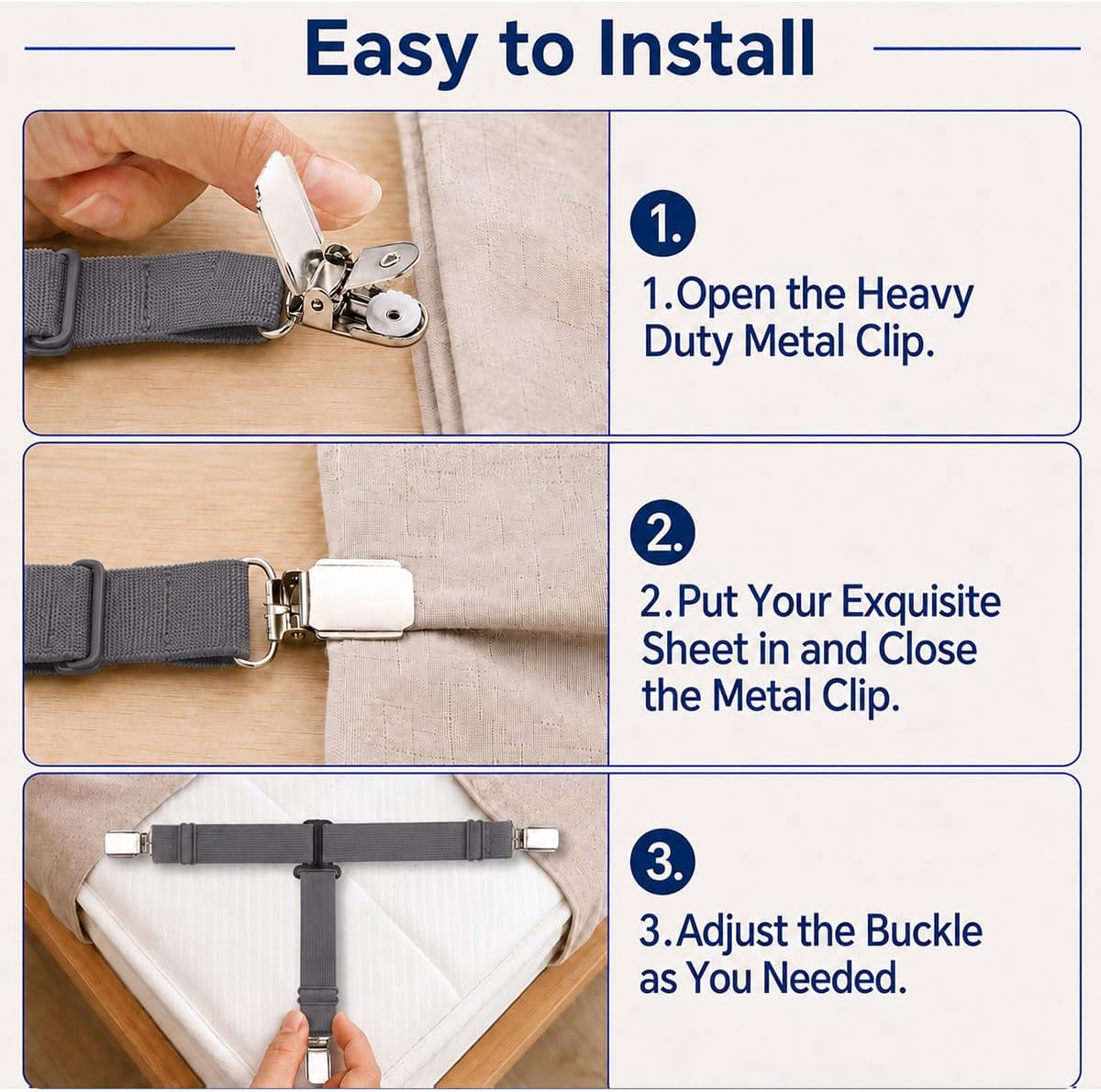 Easy to Install

1.

1.Open the Heavy Duty Metal Clip.

2.

2.Put Your Exquisite Sheet in and Close the Metal Clip.

3.

3.Adjust the Buckle as You Needed.